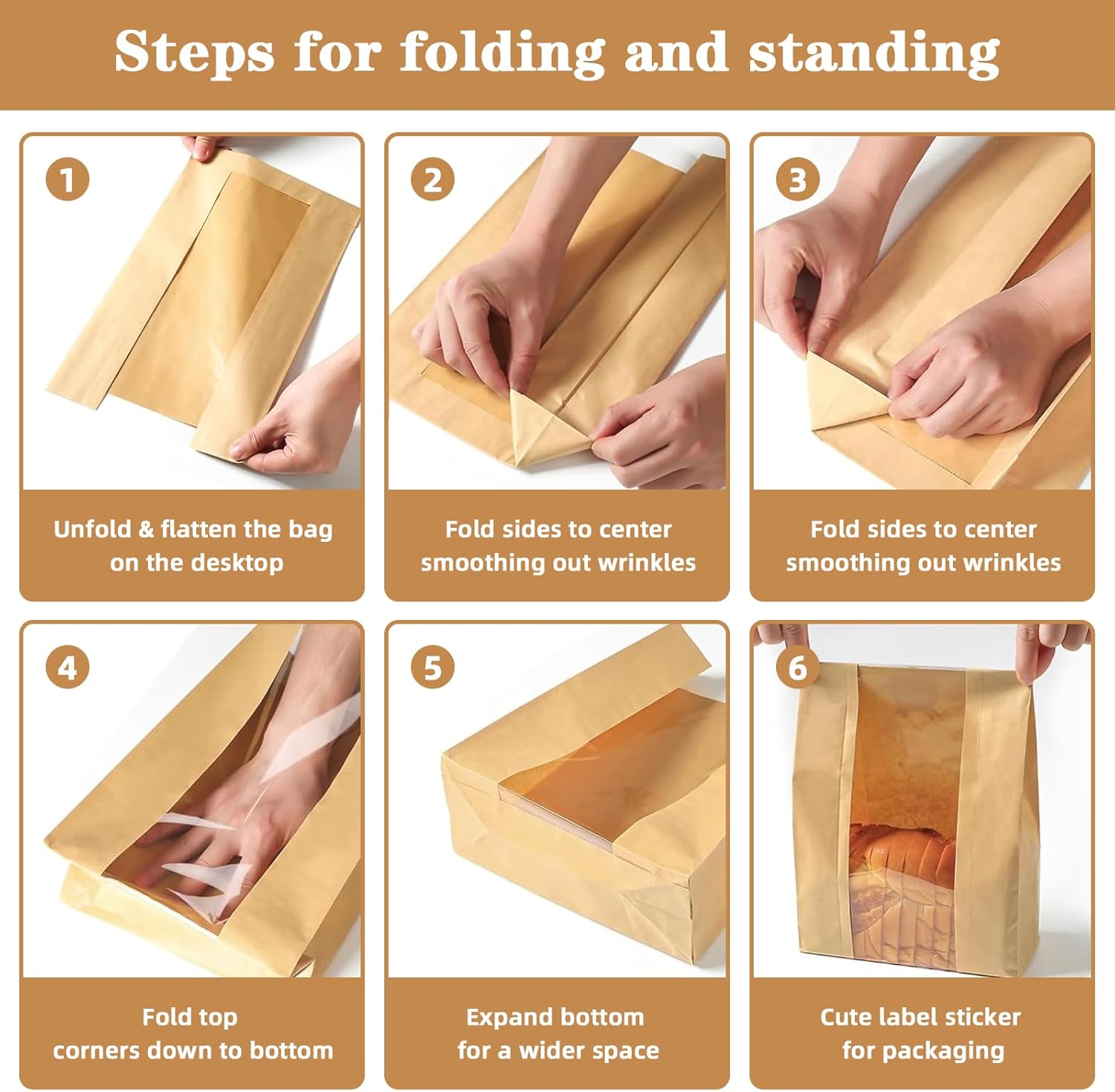 Steps for folding and standing

1

Unfold & flatten the bag on the desktop

2

Fold sides to center smoothing out wrinkles

3

Fold sides to center smoothing out wrinkles

4

Fold top corners down to bottom

5

Expand bottom for a wider space

6

Cute label sticker for packaging