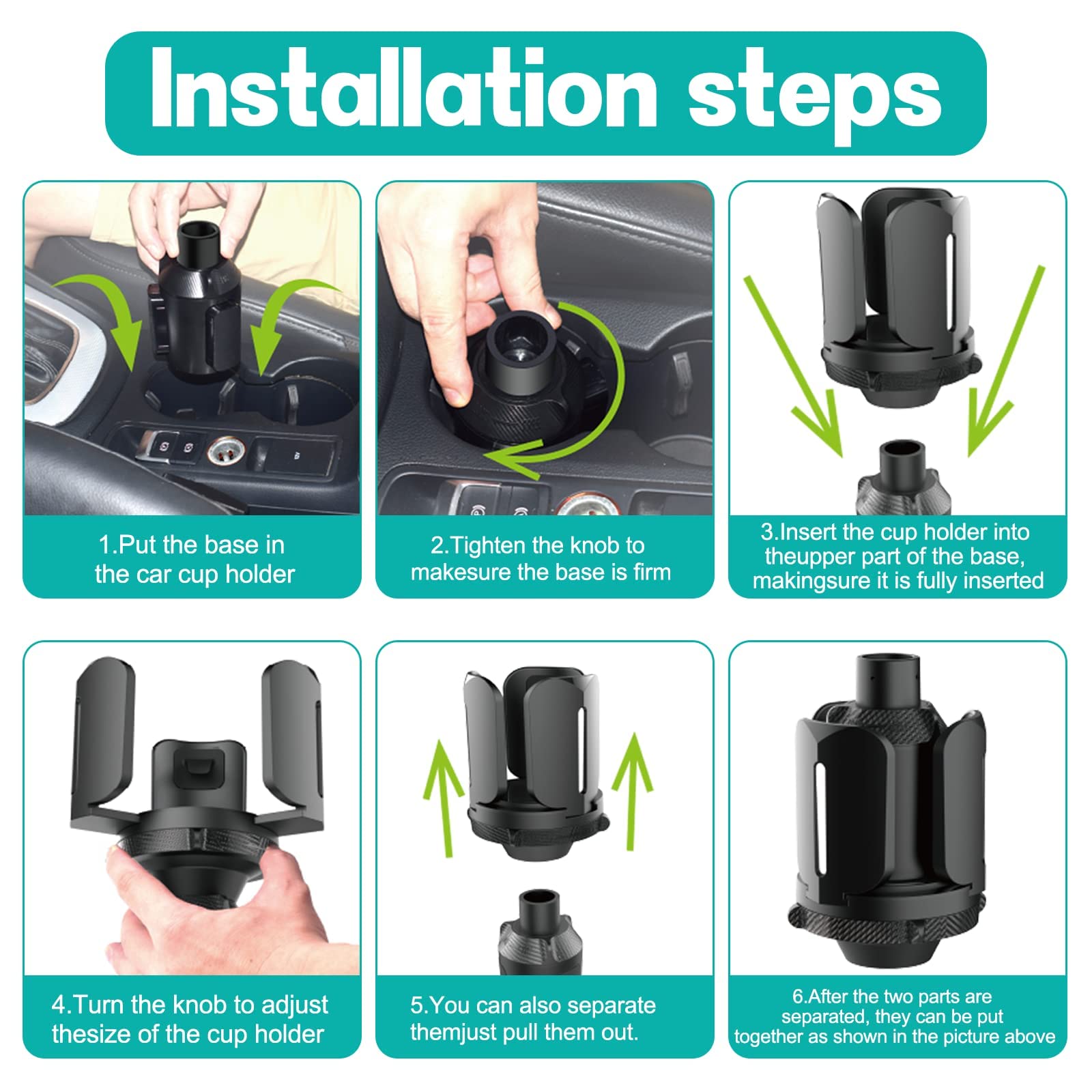 Installation steps

1.Put the base in the car cup holder

2.Tighten the knob to makesure the base is firm

3.Insert the cup holder into theupper part of the base, makingsure it is fully inserted

4.Turn the knob to adjust thesize of the cup holder

5.You can also separate themjust pull them out.

6.After the two parts are separated, they can be put together as shown in the picture above