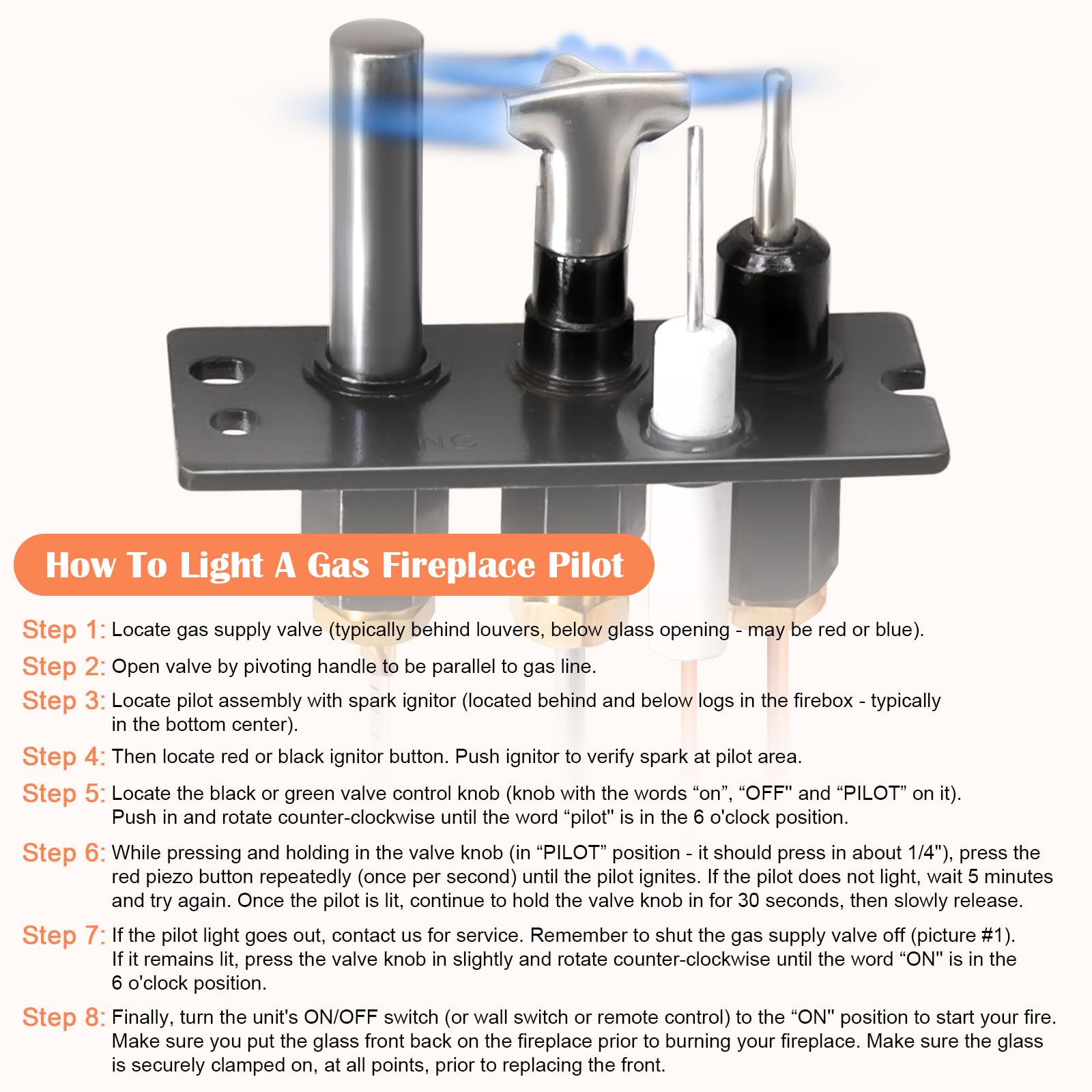 How To Light A Gas Fireplace Pilot

Step 1: Locate gas supply valve (typically behind louvers, below glass opening - may be red or blue).

Step 2: Open valve by pivoting handle to be parallel to gas line.

Step 3: Locate pilot assembly with spark ignitor (located behind and below logs in the firebox - typically in the bottom center).

Step 4: Then locate red or black ignitor button. Push ignitor to verify spark at pilot area.

Step 5: Locate the black or green valve control knob (knob with the words “on”, “OFF" and “PILOT” on it). Push in and rotate counter-clockwise until the word “pilot" is in the 6 o'clock position.

Step 6: While pressing and holding in the valve knob (in “PILOT” position - it should press in about 1/4"), press the red piezo button repeatedly (once per second) until the pilot ignites. If the pilot does not light, wait 5 minutes and try again. Once the pilot is lit, continue to hold the valve knob in for 30 seconds, then slowly release.

Step 7: If the pilot light goes out, contact us for service. Remember to shut the gas supply valve off (picture #1). If it remains lit, press the valve knob in slightly and rotate counter-clockwise until the word “ON" is in the 6 o'clock position.

Step 8: Finally, turn the unit's ON/OFF switch (or wall switch or remote control) to the “ON" position to start your fire. Make sure you put the glass front back on the fireplace prior to burning your fireplace. Make sure the glass is securely clamped on, at all points, prior to replacing the front.