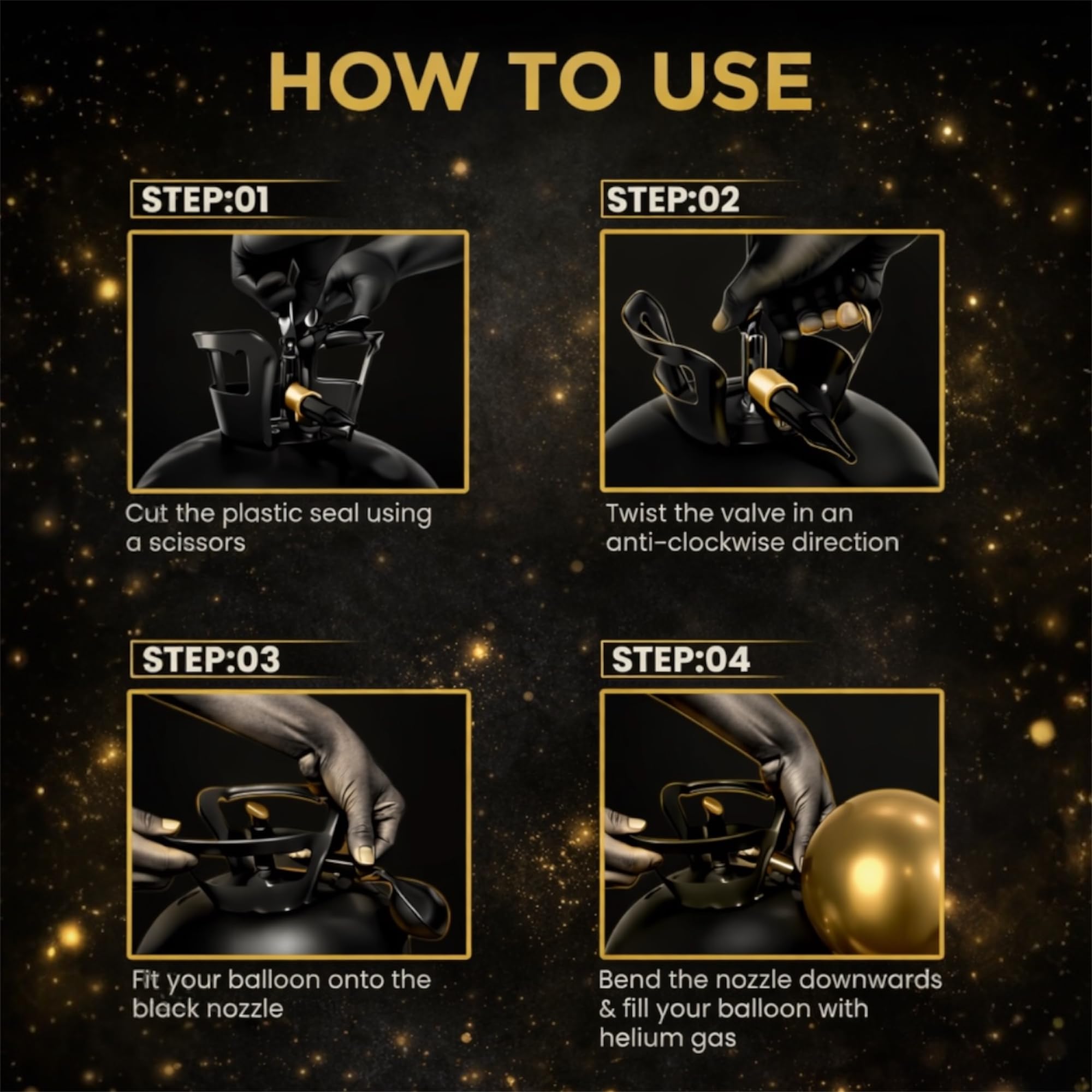 HOW TO USE

STEP:01

Cut the plastic seal using a scissors

STEP:02

Twist the valve in an anti-clockwise direction

STEP:03

Fit your balloon onto the black nozzle

STEP:04

Bend the nozzle downwards & fill your balloon with helium gas