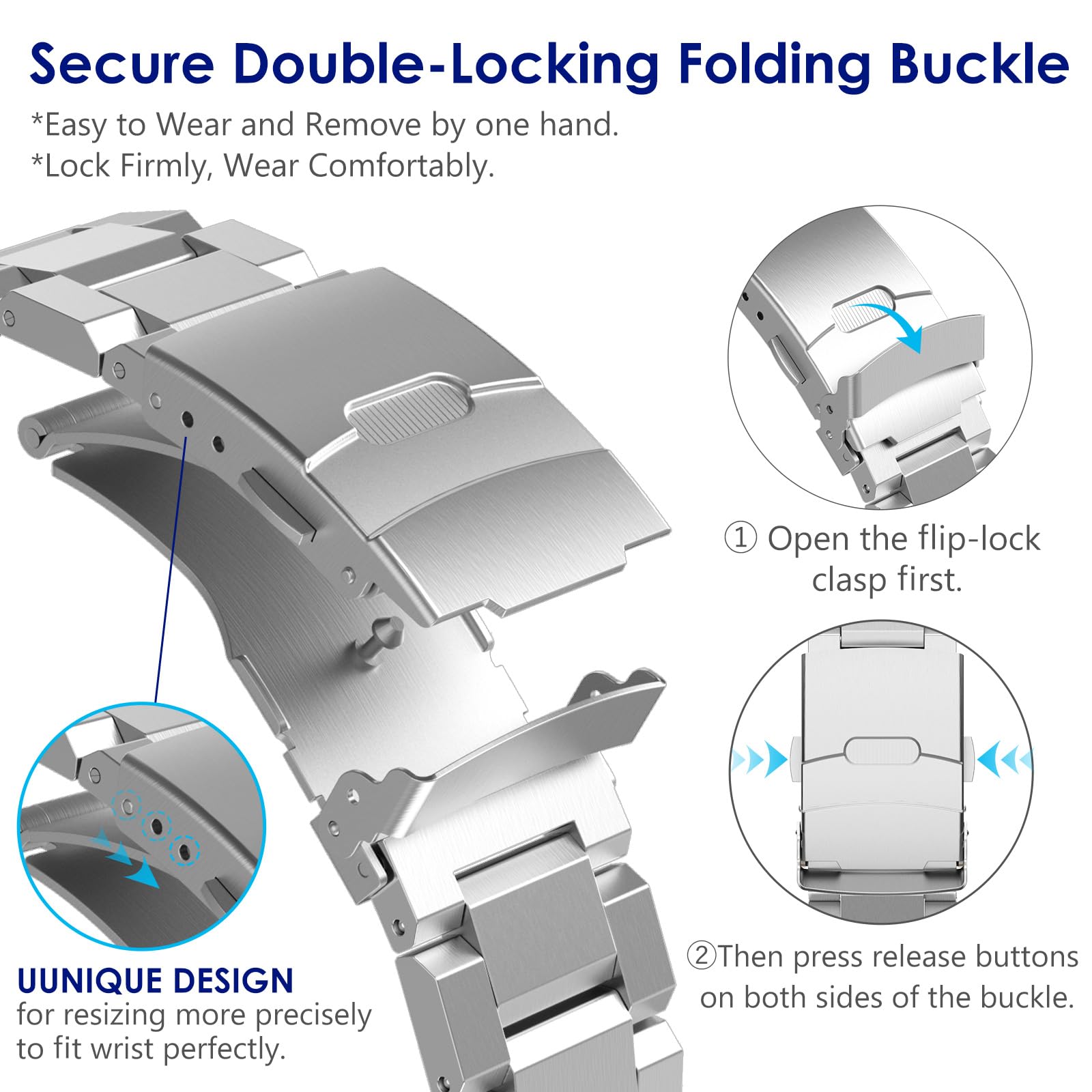 Secure Double-Locking Folding Buckle

*Easy to Wear and Remove by one hand.
*Lock Firmly, Wear Comfortably.

① Open the flip-lock clasp first.

②Then press release buttons on both sides of the buckle.

UUNIQUE DESIGN
for resizing more precisely to fit wrist perfectly.