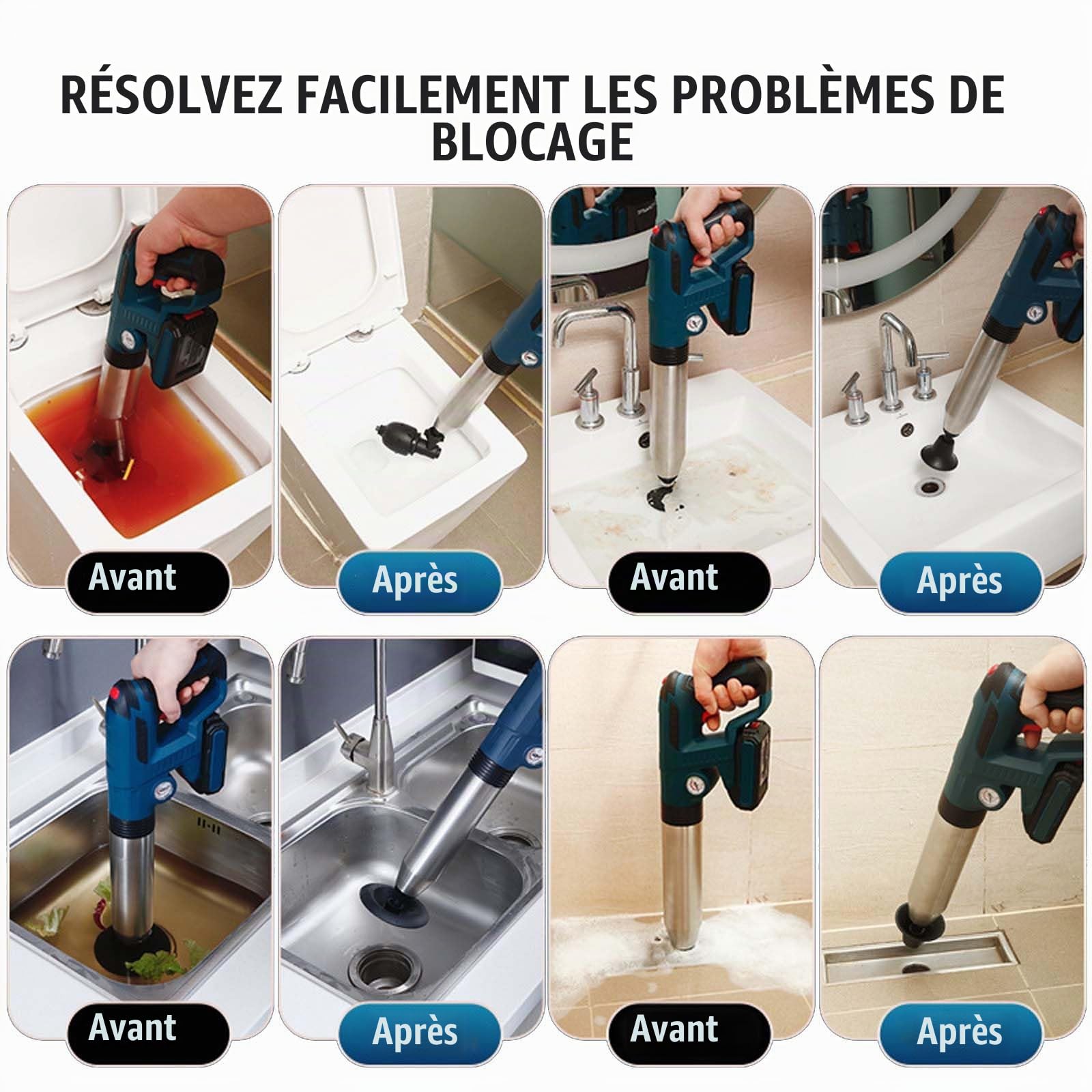 RÉSOLVEZ FACILEMENT LES PROBLÈMES DE BLOCAGE

Avant

Après

Avant

Après

Avant

Après

Avant

Après