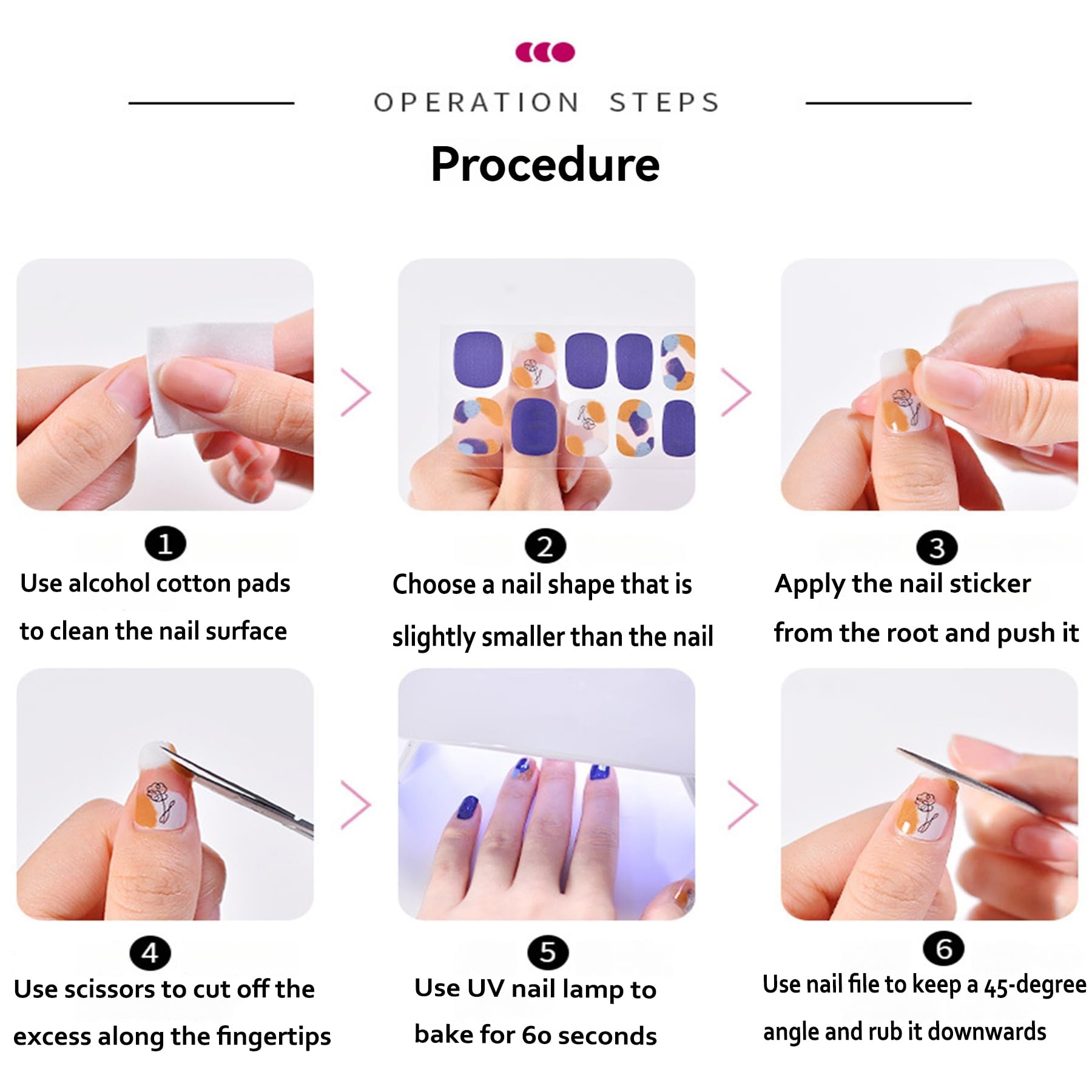 OPERATION STEPS

Procedure

1
Use alcohol cotton pads to clean the nail surface

2
Choose a nail shape that is slightly smaller than the nail

3
Apply the nail sticker from the root and push it

4
Use scissors to cut off the excess along the fingertips

5
Use UV nail lamp to bake for 60 seconds

6
Use nail file to keep a 45-degree angle and rub it downwards