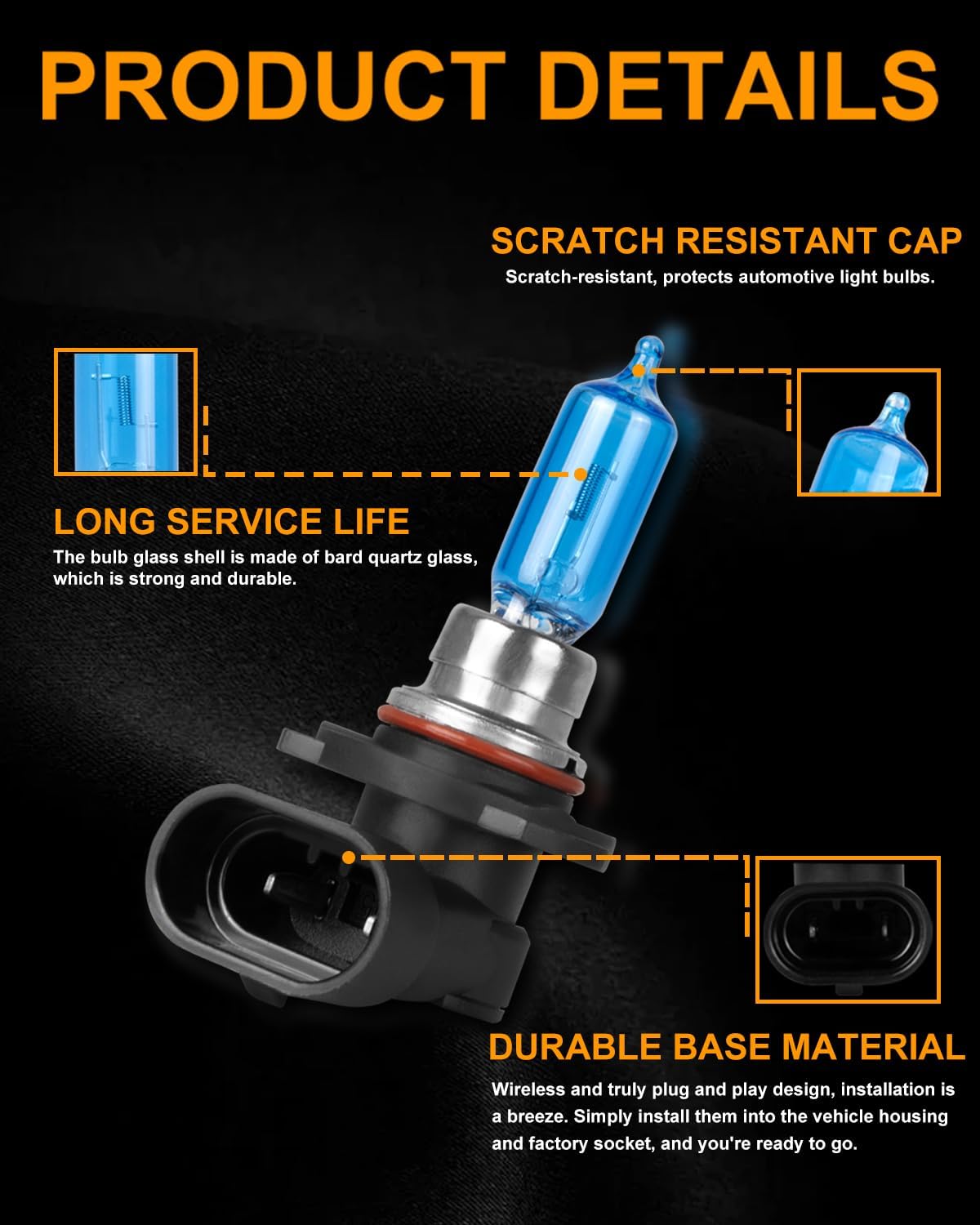 PRODUCT DETAILS

SCRATCH RESISTANT CAP
Scratch-resistant, protects automotive light bulbs.

LONG SERVICE LIFE
The bulb glass shell is made of bard quartz glass, which is strong and durable.

DURABLE BASE MATERIAL
Wireless and truly plug and play design, installation is a breeze. Simply install them into the vehicle housing and factory socket, and you're ready to go.