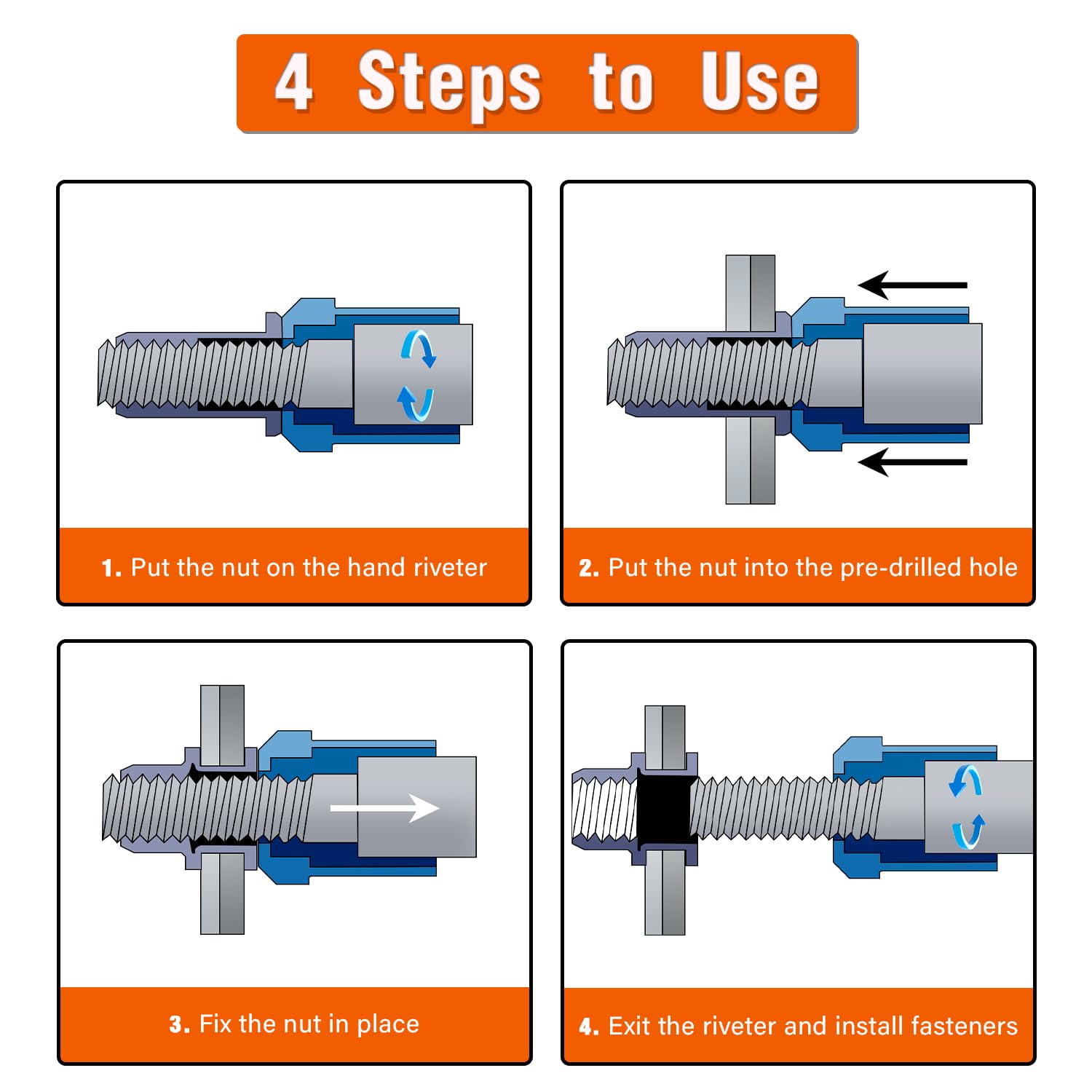 4 Steps to Use

1. Put the nut on the hand riveter

2. Put the nut into the pre-drilled hole

3. Fix the nut in place

4. Exit the riveter and install fasteners