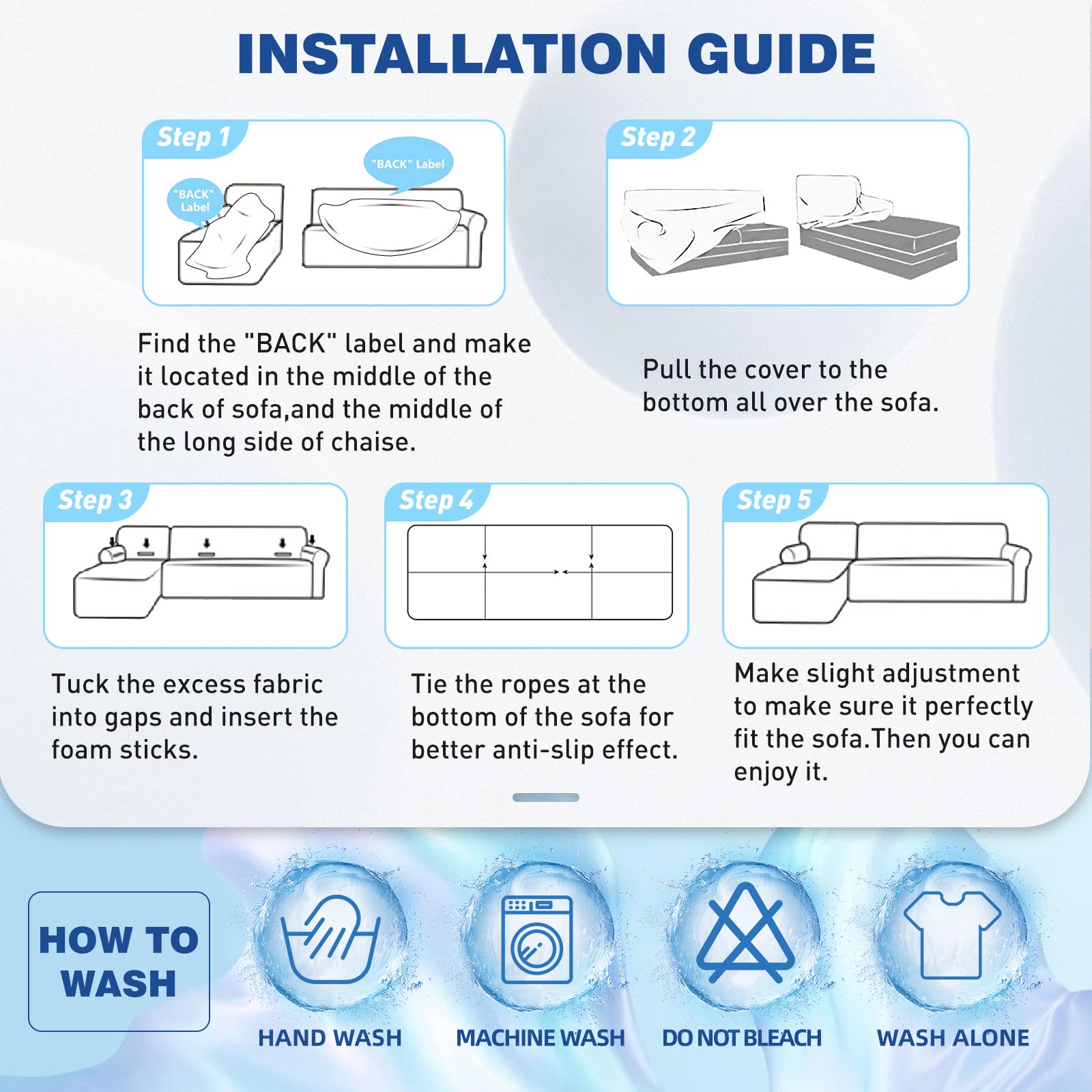 INSTALLATION GUIDE

Step 1

"BACK" Label

"BACK" Label

Find the "BACK" label and make it located in the middle of the back of sofa,and the middle of the long side of chaise.

Step 2

Pull the cover to the bottom all over the sofa.

Step 3

Tuck the excess fabric into gaps and insert the foam sticks.

Step 4

Tie the ropes at the bottom of the sofa for better anti-slip effect.

Step 5

Make slight adjustment to make sure it perfectly fit the sofa.Then you can enjoy it.

HOW TO WASH

HAND WASH

MACHINE WASH

DO NOT BLEACH

WASH ALONE