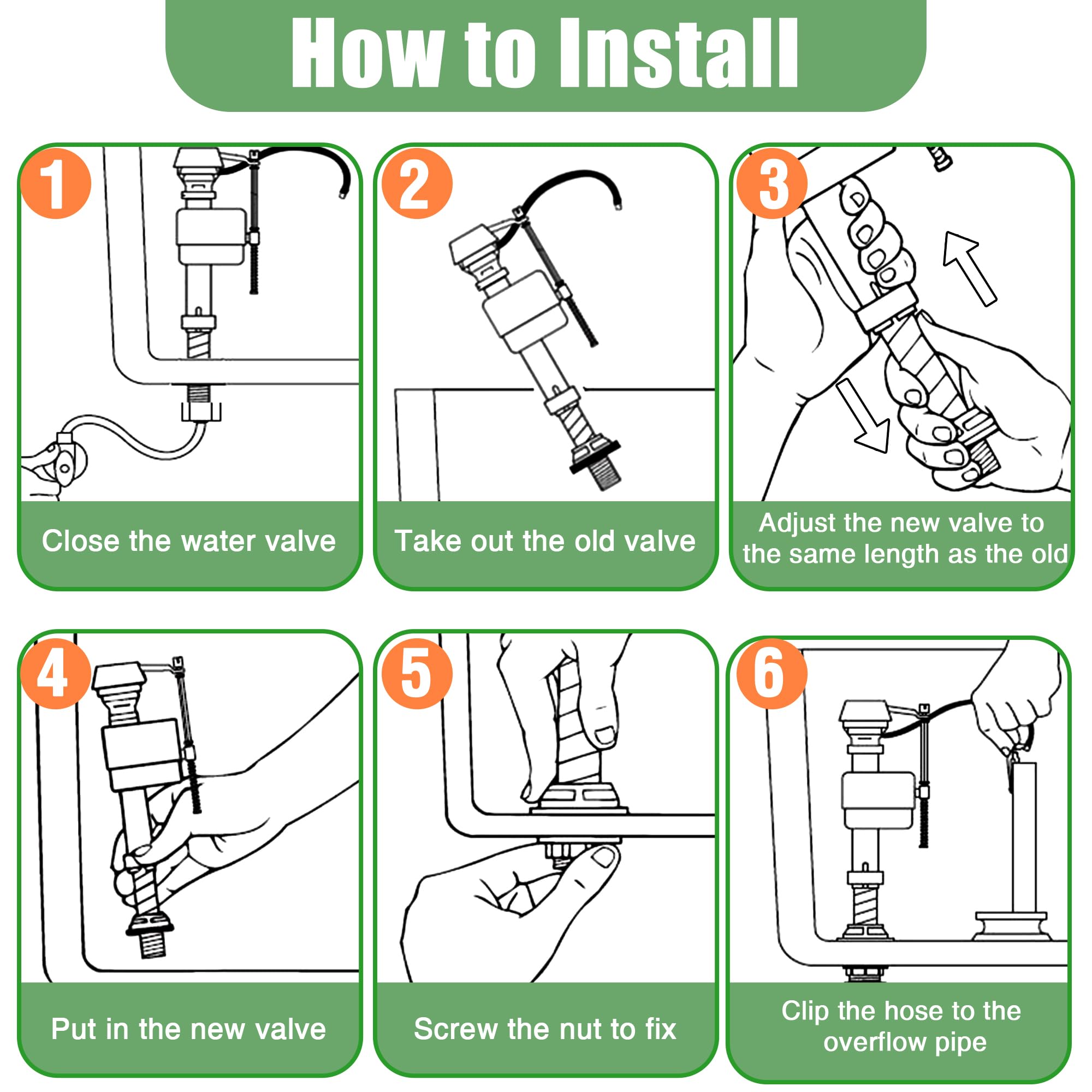 How to Install

1

Close the water valve

2

Take out the old valve

3

Adjust the new valve to the same length as the old

4

Put in the new valve

5

Screw the nut to fix

6

Clip the hose to the overflow pipe