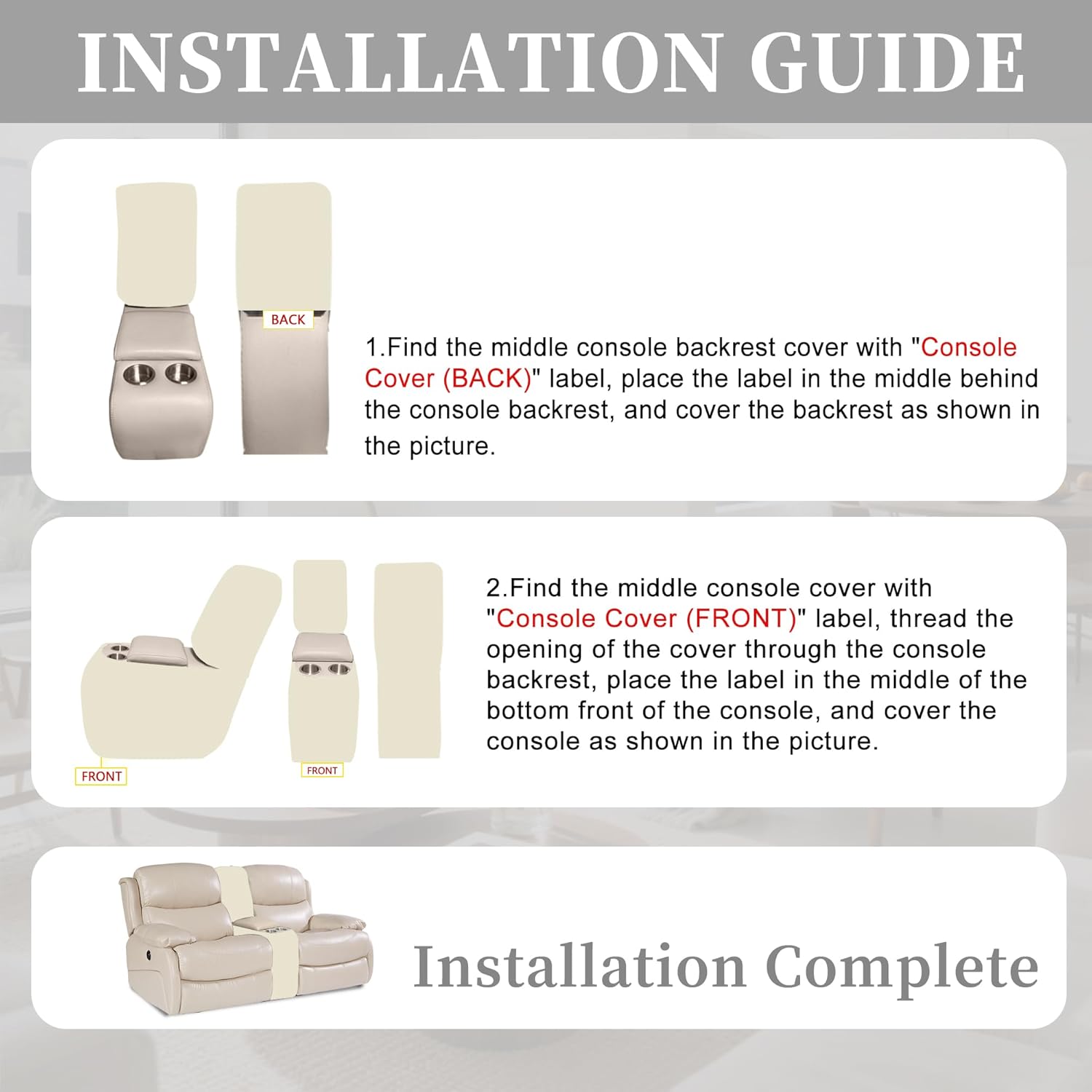 INSTALLATION GUIDE

BACK

1.Find the middle console backrest cover with "Console Cover (BACK)" label, place the label in the middle behind the console backrest, and cover the backrest as shown in the picture.

FRONT

FRONT

2.Find the middle console cover with "Console Cover (FRONT)" label, thread the opening of the cover through the console backrest, place the label in the middle of the bottom front of the console, and cover the console as shown in the picture.

Installation Complete