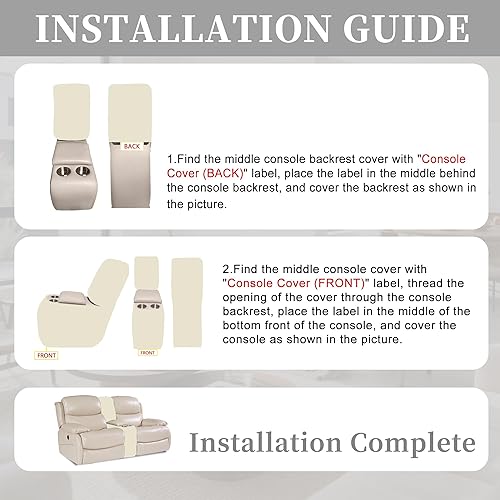 INSTALLATION GUIDE

BACK

1.Find the middle console backrest cover with "Console Cover (BACK)" label, place the label in the middle behind the console backrest, and cover the backrest as shown in the picture.

FRONT

FRONT

2.Find the middle console cover with "Console Cover (FRONT)" label, thread the opening of the cover through the console backrest, place the label in the middle of the bottom front of the console, and cover the console as shown in the picture.

Installation Complete