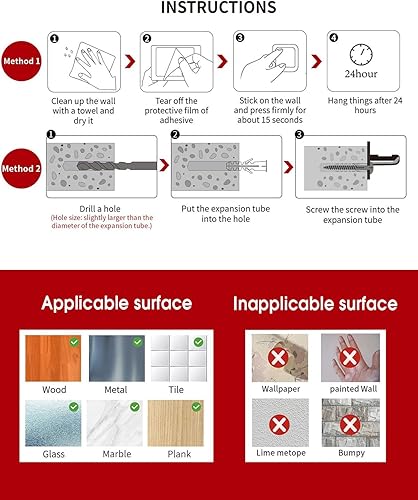 INSTRUCTIONS

Method 1

1
Clean up the wall with a towel and dry it

2
Tear off the protective film of adhesive

3
Stick on the wall and press firmly for about 15 seconds

4
24hour
Hang things after 24 hours

Method 2

1
Drill a hole
(Hole size: slightly larger than the diameter of the expansion tube.)

2
Put the expansion tube into the hole

3
Screw the screw into the expansion tube

Applicable surface

Wood
Metal
Tile
Glass
Marble
Plank

Inapplicable surface

Wallpaper
painted Wall
Lime metope
Bumpy