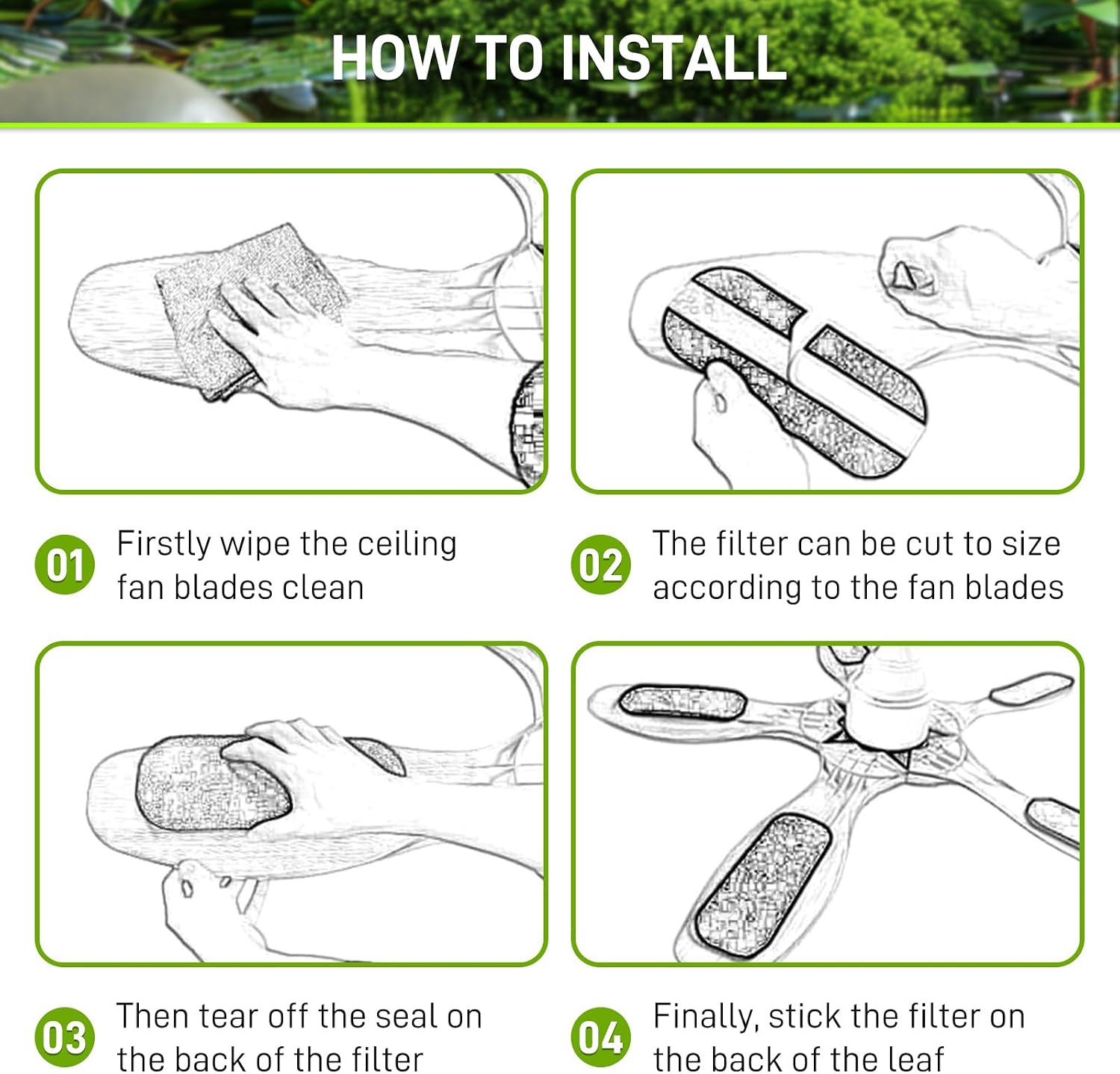 HOW TO INSTALL

01 Firstly wipe the ceiling fan blades clean

02 The filter can be cut to size according to the fan blades

03 Then tear off the seal on the back of the filter

04 Finally, stick the filter on the back of the leaf