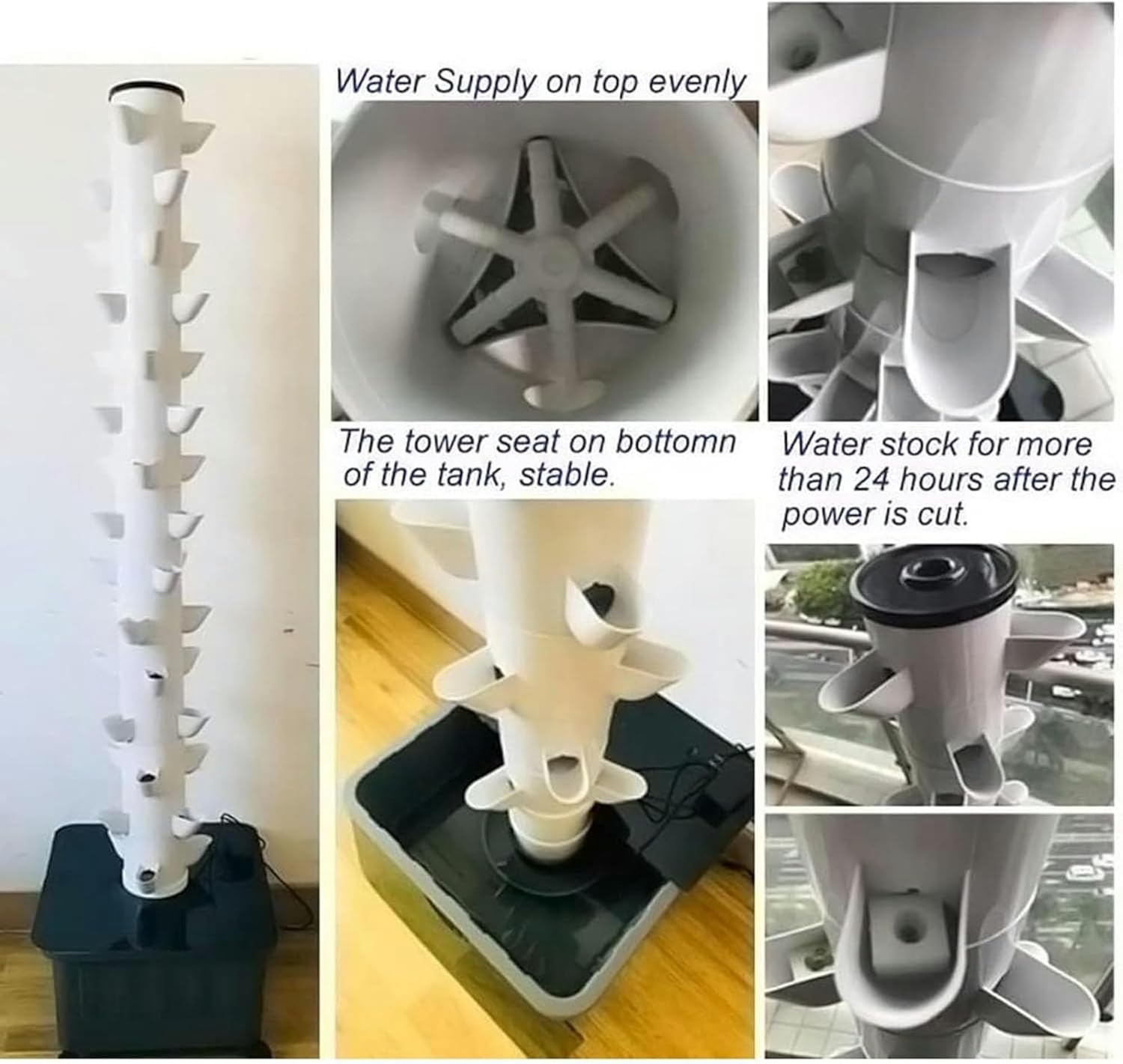 Water Supply on top evenly

The tower seat on bottomn of the tank, stable.

Water stock for more than 24 hours after the power is cut.