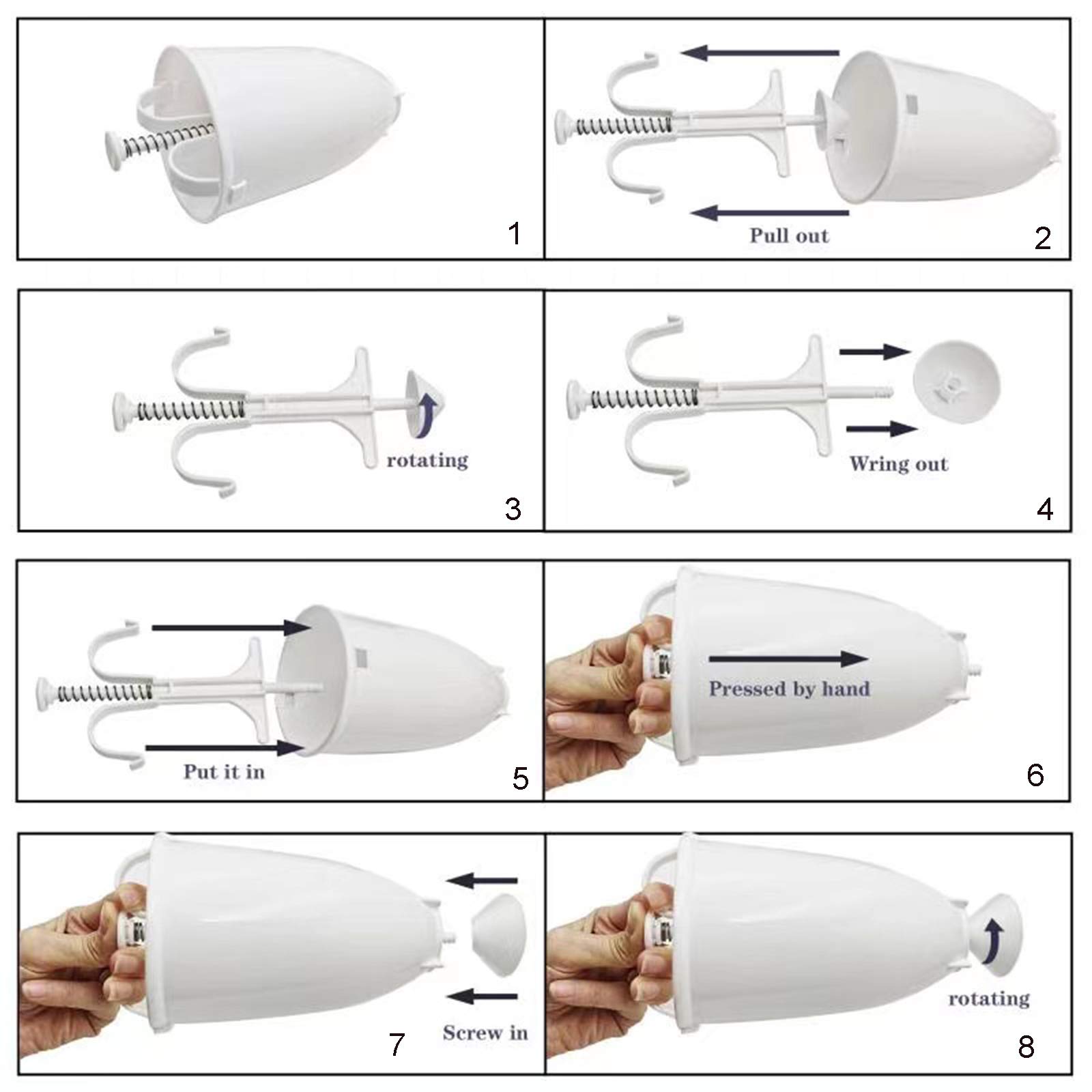 1

Pull out
2

rotating
3

Wring out
4

Put it in
5

Pressed by hand
6

Screw in
7

rotating
8