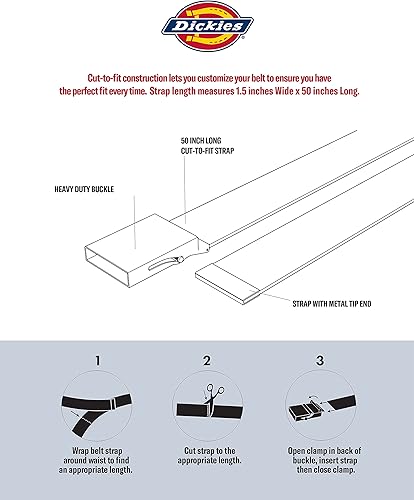 Dickies

Cut-to-fit construction lets you customize your belt to ensure you have the perfect fit every time. Strap length measures 1.5 inches Wide x 50 inches Long.

50 INCH LONG CUT-TO-FIT STRAP

HEAVY DUTY BUCKLE

STRAP WITH METAL TIP END

1

Wrap belt strap around waist to find an appropriate length.

2

Cut strap to the appropriate length.

3

Open clamp in back of buckle, insert strap then close clamp.