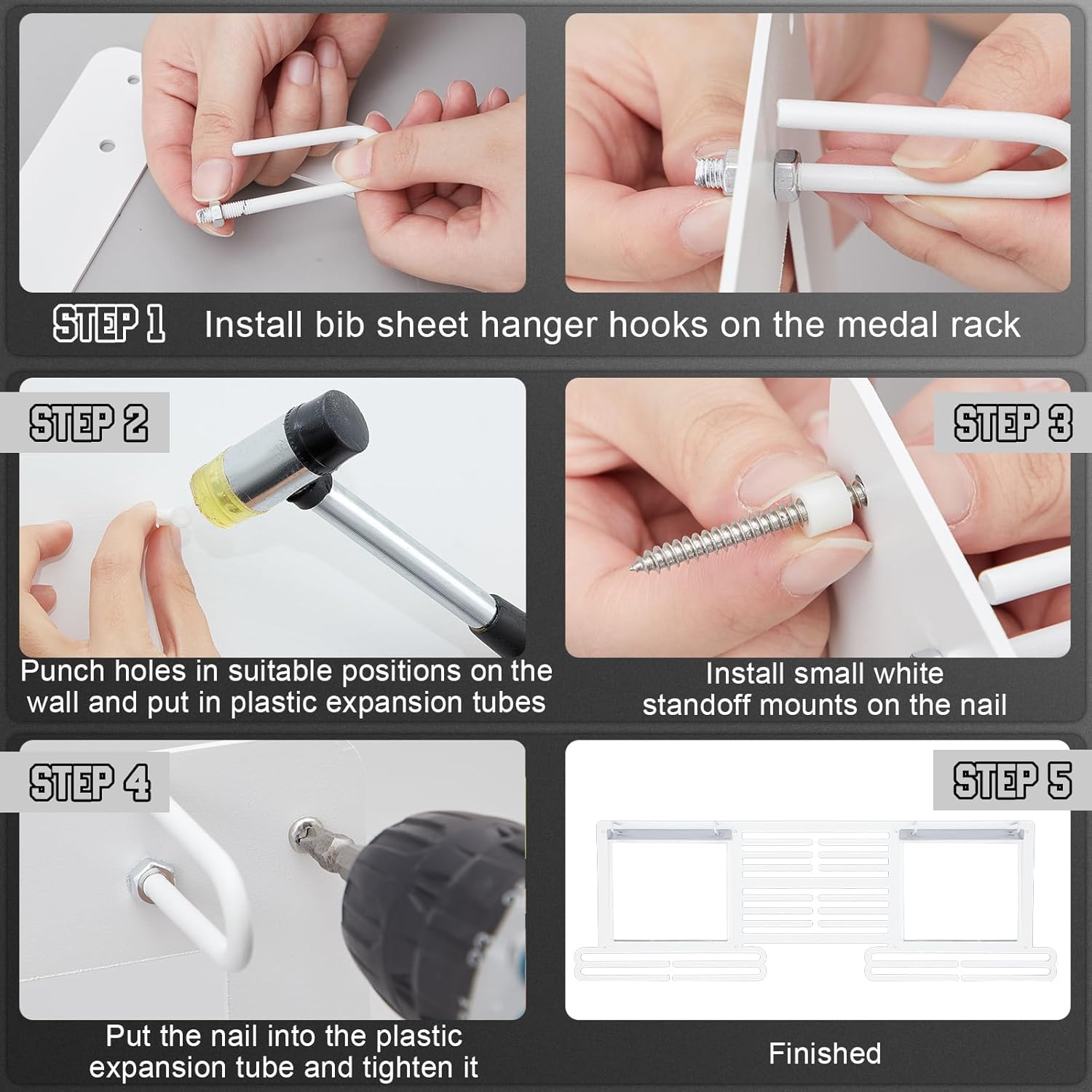 STEP 1 Install bib sheet hanger hooks on the medal rack

STEP 2

Punch holes in suitable positions on the wall and put in plastic expansion tubes

STEP 3

Install small white standoff mounts on the nail

STEP 4

Put the nail into the plastic expansion tube and tighten it

STEP 5

Finished