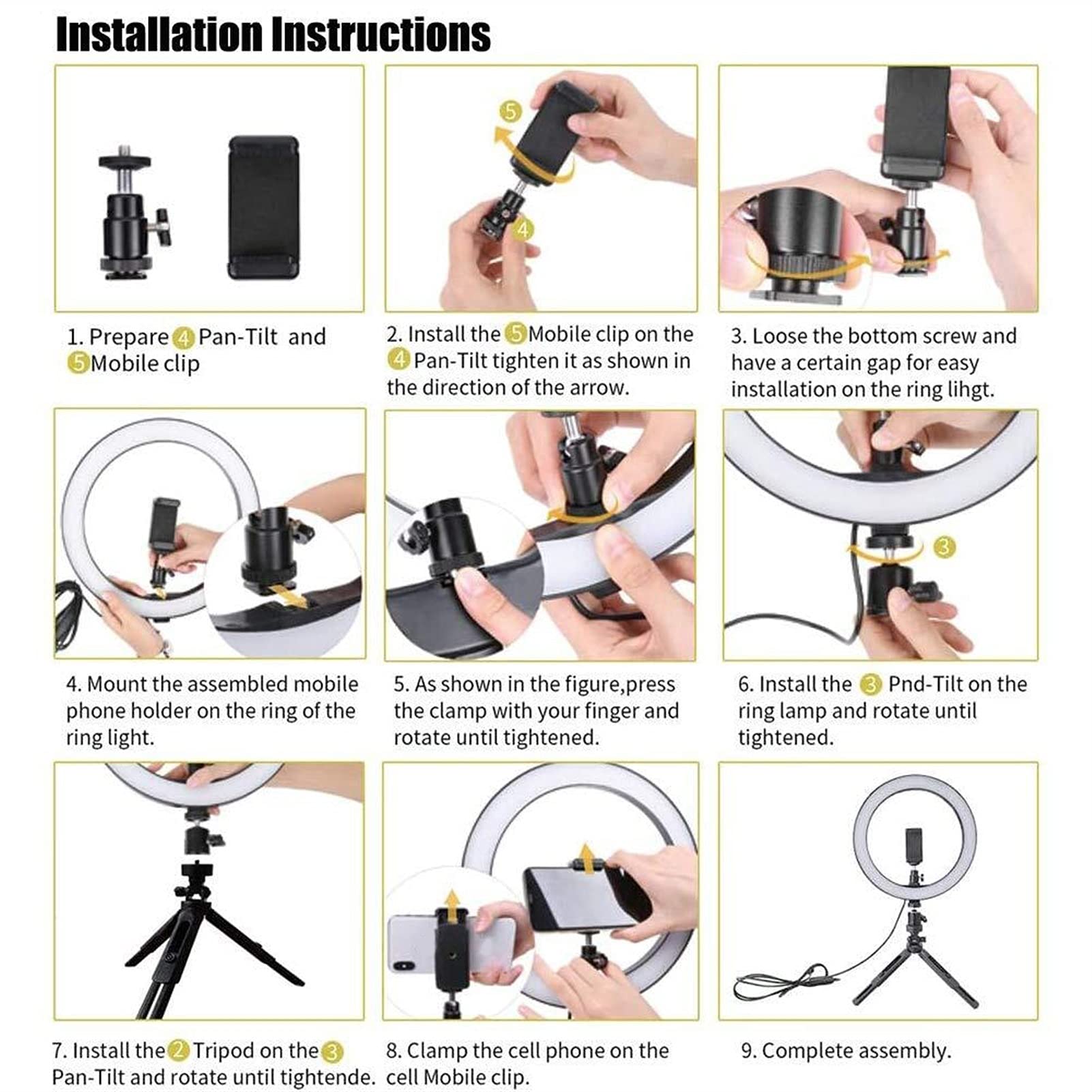 Installation Instructions

5

4

1. Prepare 4 Pan-Tilt and 5 Mobile clip

2. Install the 5 Mobile clip on the 4 Pan-Tilt tighten it as shown in the direction of the arrow.

3. Loose the bottom screw and have a certain gap for easy installation on the ring lihgt.

3

4. Mount the assembled mobile phone holder on the ring of the ring light.

5. As shown in the figure,press the clamp with your finger and rotate until tightened.

6. Install the 3 Pnd-Tilt on the ring lamp and rotate until tightened.

7. Install the 2 Tripod on the 3 Pan-Tilt and rotate until tightende.

8. Clamp the cell phone on the cell Mobile clip.

9. Complete assembly.