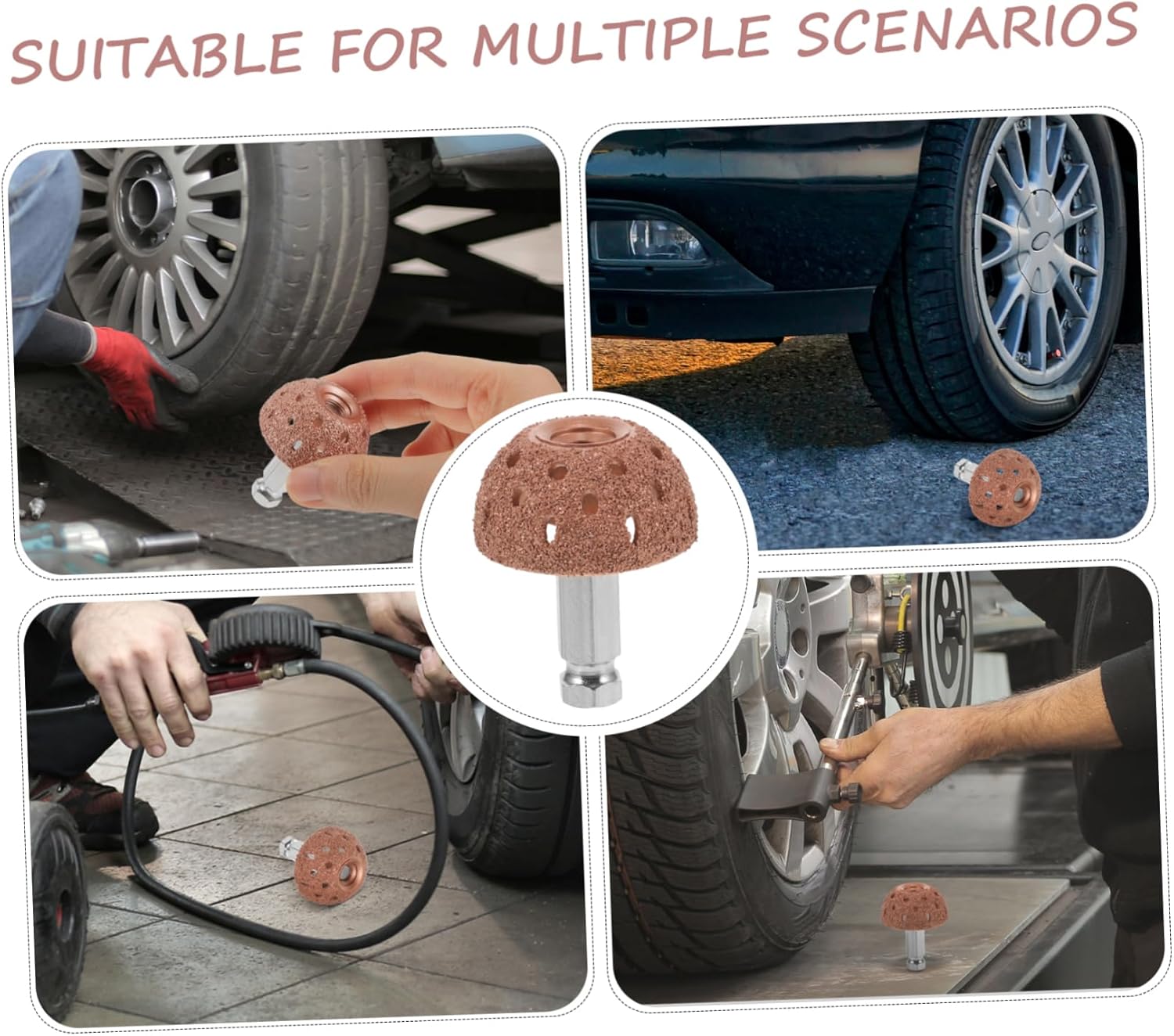 SUITABLE FOR MULTIPLE SCENARIOS