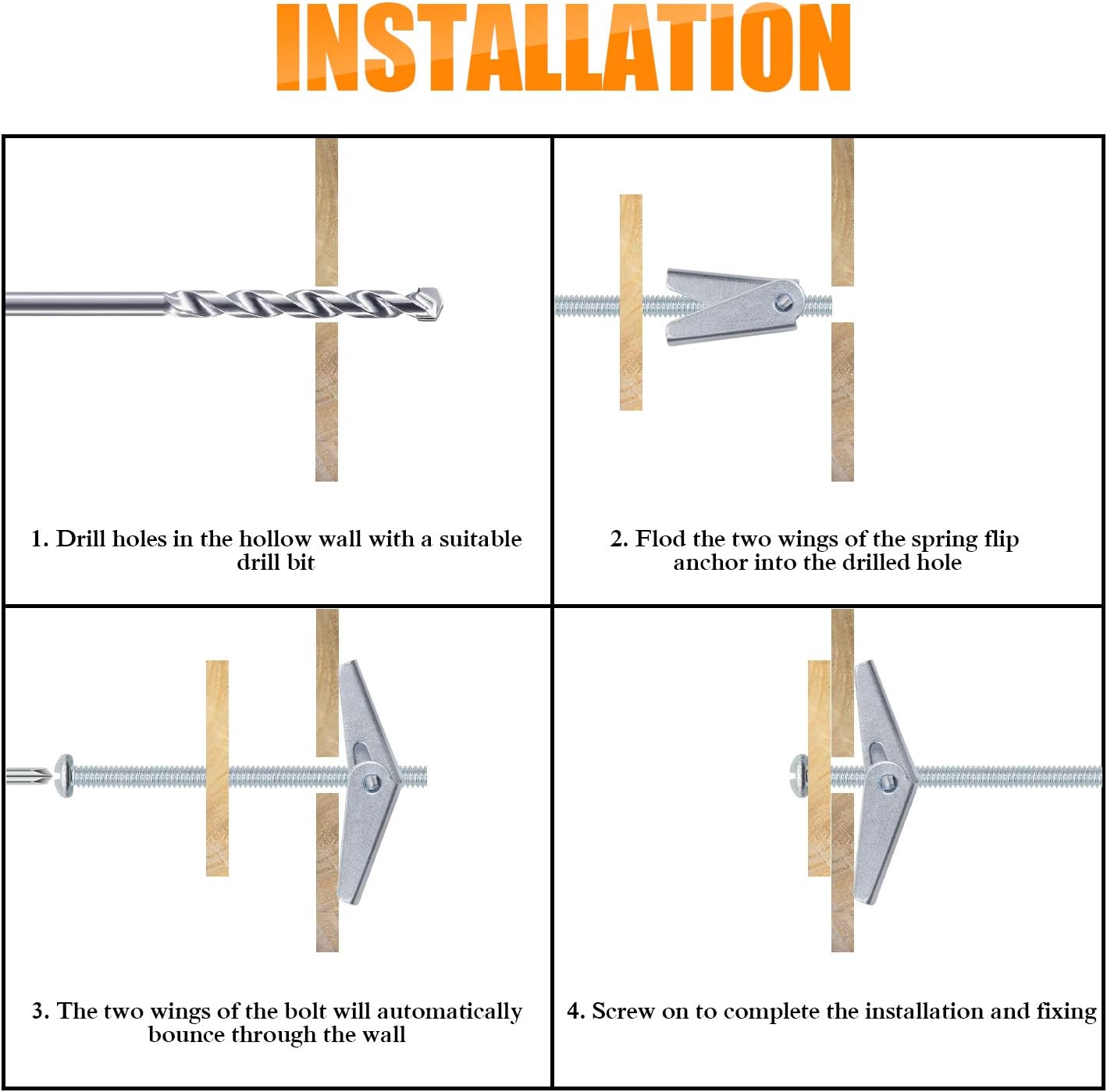 INSTALLATION

1. Drill holes in the hollow wall with a suitable drill bit

2. Flod the two wings of the spring flip anchor into the drilled hole

3. The two wings of the bolt will automatically bounce through the wall

4. Screw on to complete the installation and fixing