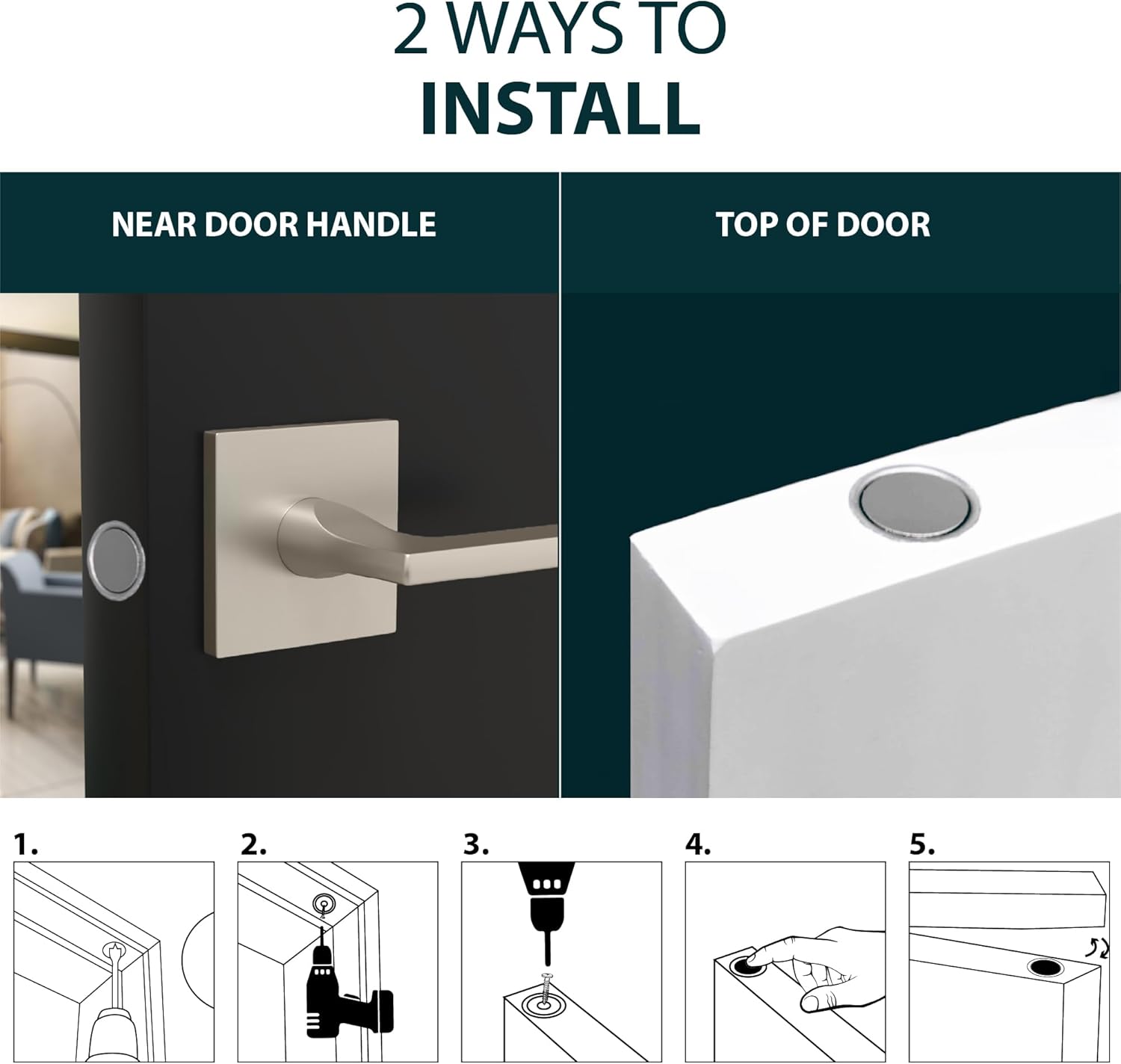 2 WAYS TO
INSTALL

NEAR DOOR HANDLE

TOP OF DOOR

1.

2.

3.

4.

5.