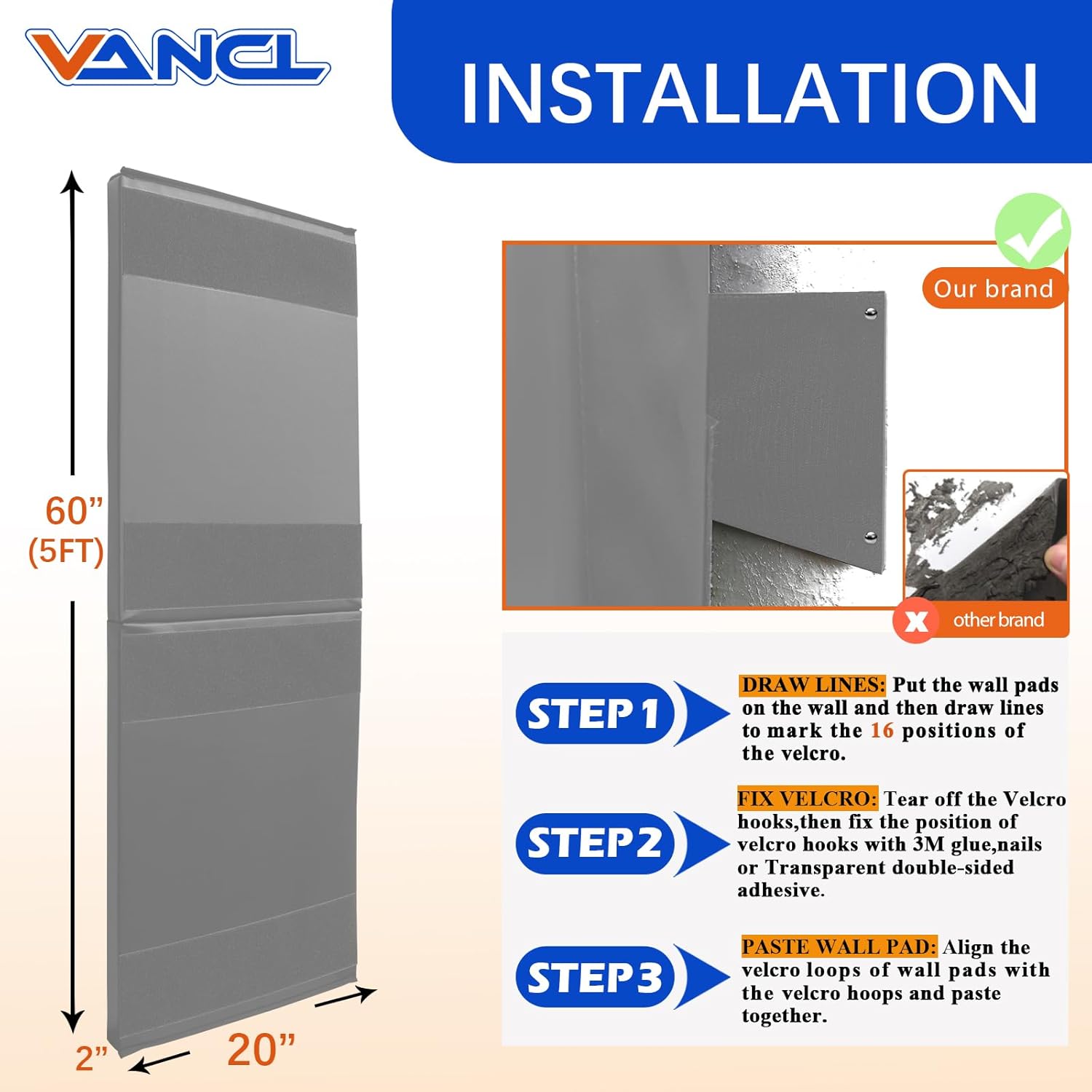 VANCL

INSTALLATION

60”
(5FT)

2”

20”

Our brand

other brand

STEP 1

DRAW LINES: Put the wall pads on the wall and then draw lines to mark the 16 positions of the velcro.

STEP 2

FIX VELCRO: Tear off the Velcro hooks,then fix the position of velcro hooks with 3M glue,nails or Transparent double-sided adhesive.

STEP 3

PASTE WALL PAD: Align the velcro loops of wall pads with the velcro hoops and paste together.