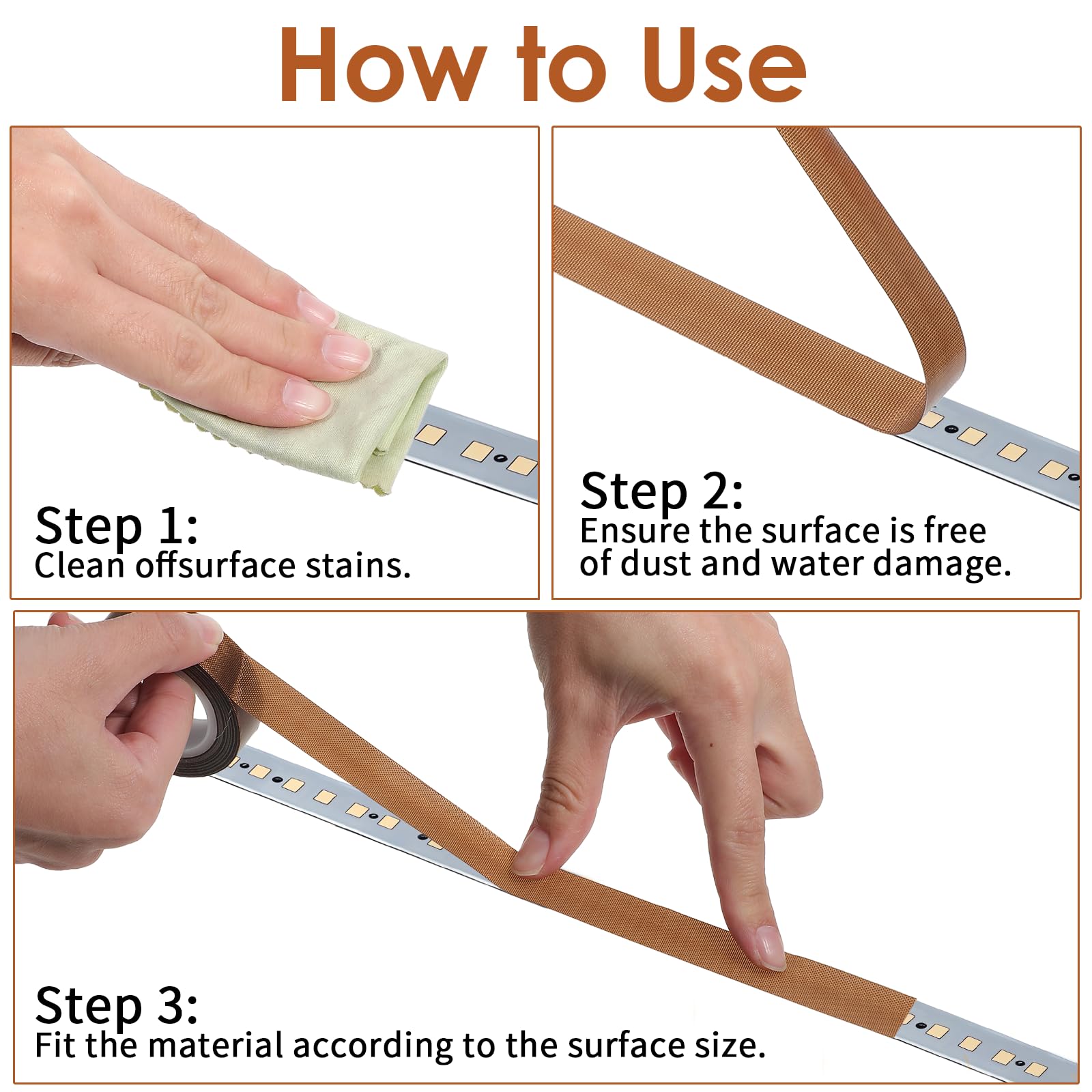 How to Use

Step 1:
Clean offsurface stains.

Step 2:
Ensure the surface is free of dust and water damage.

Step 3:
Fit the material according to the surface size.