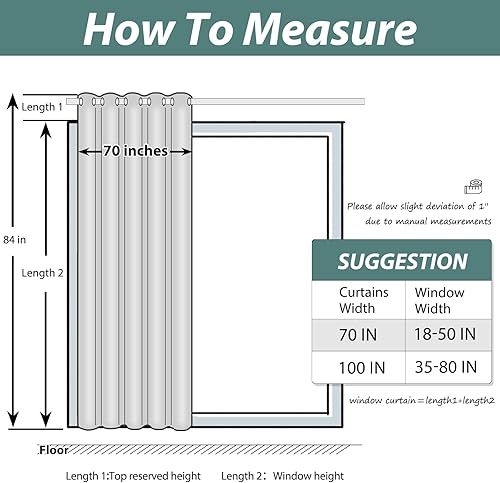 How To Measure

Length 1

70 inches

84 in

Length 2

Please allow slight deviation of 1"
due to manual measurements

SUGGESTION

| Curtains Width | Window Width |
|---|---|
| 70 IN | 18-50 IN |
| 100 IN | 35-80 IN |

window curtain=length1+length2

Floor

Length 1:Top reserved height    Length 2: Window height