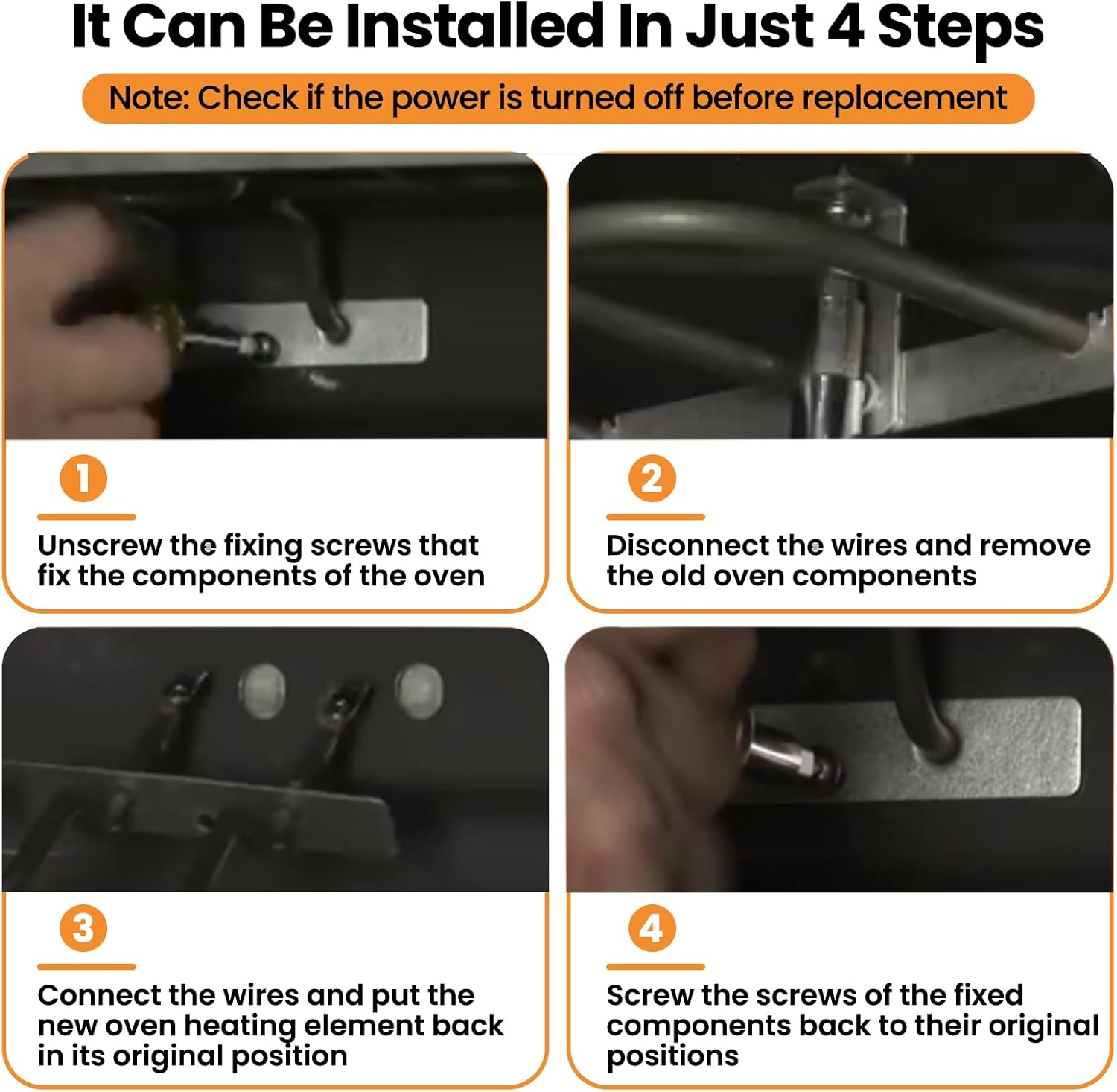 It Can Be Installed In Just 4 Steps

Note: Check if the power is turned off before replacement

1

Unscrew the fixing screws that fix the components of the oven

2

Disconnect the wires and remove the old oven components

3

Connect the wires and put the new oven heating element back in its original position

4

Screw the screws of the fixed components back to their original positions