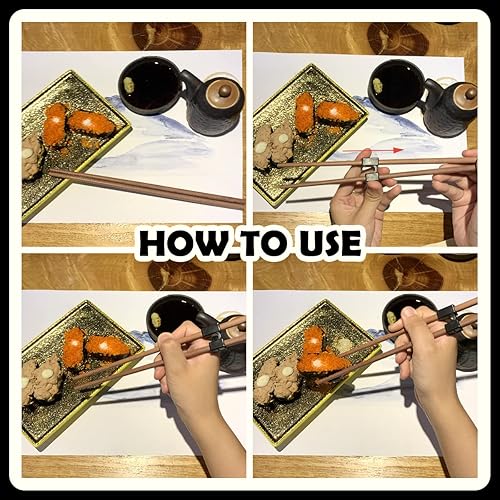 HOW TO USE