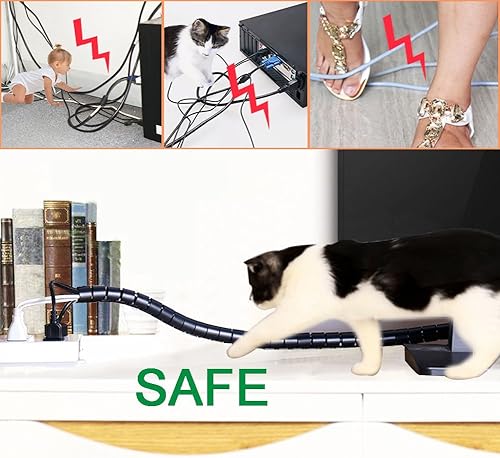 SAFE