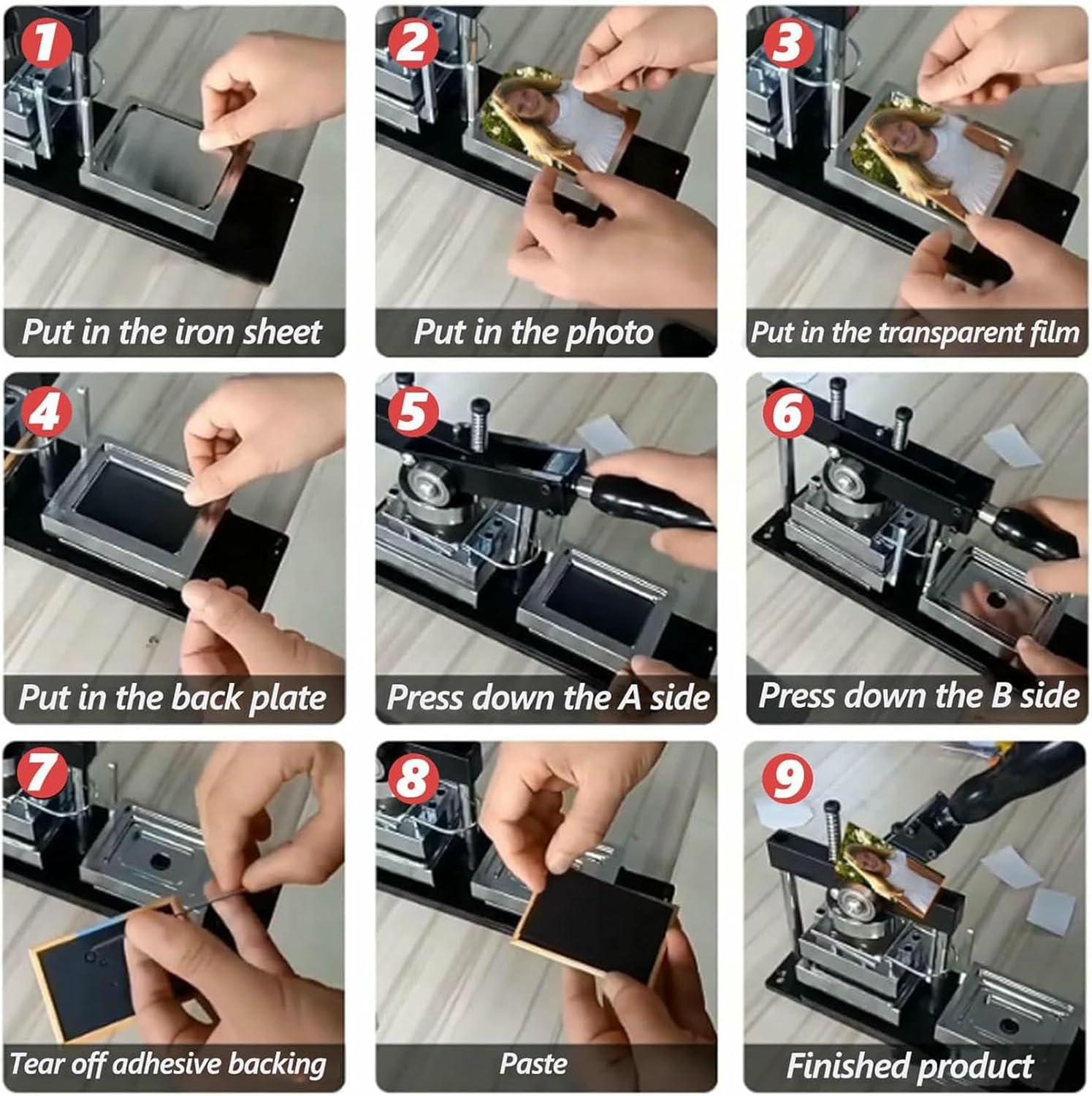 1
Put in the iron sheet

2
Put in the photo

3
Put in the transparent film

4
Put in the back plate

5
Press down the A side

6
Press down the B side

7
Tear off adhesive backing

8
Paste

9
Finished product