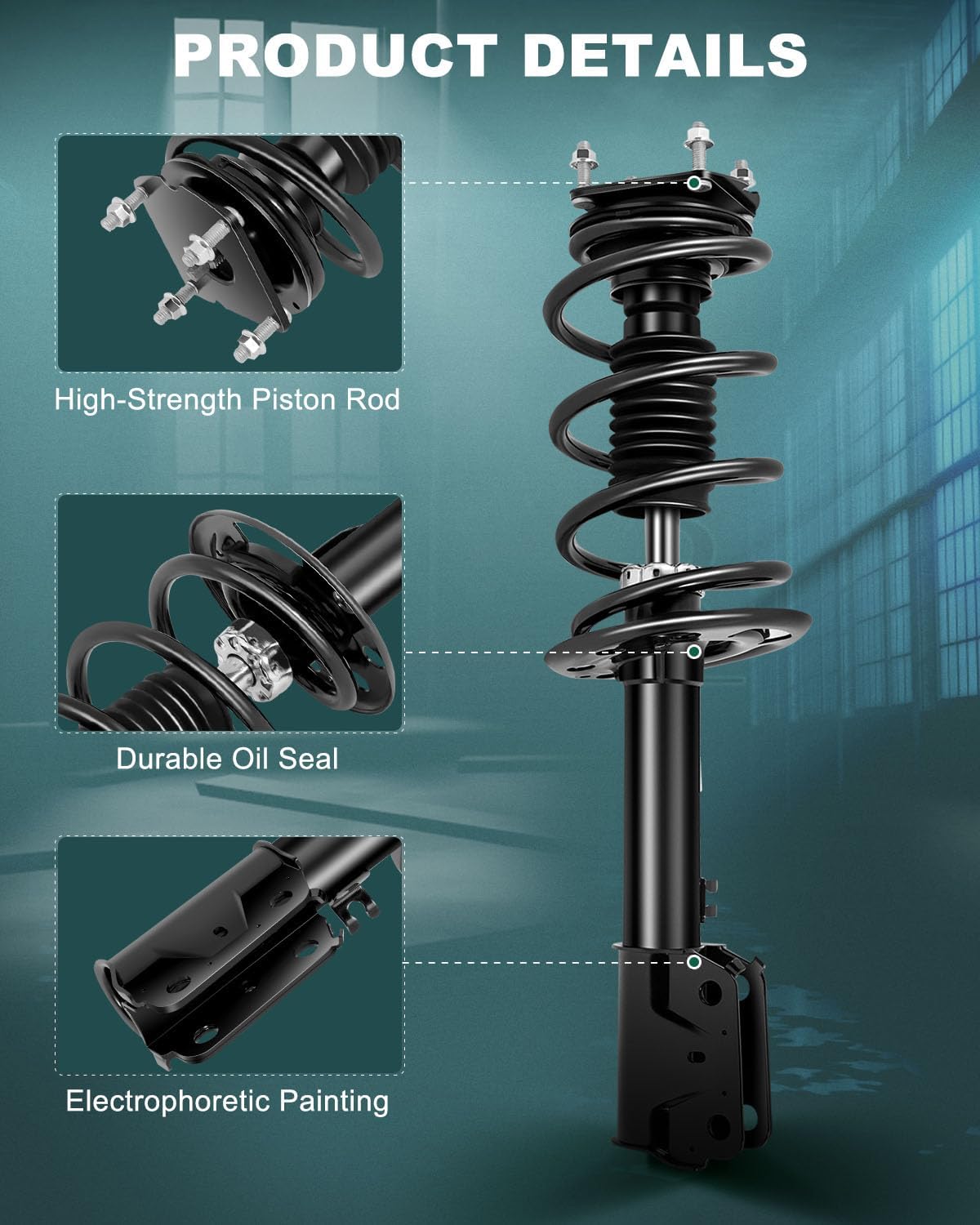 PRODUCT DETAILS

High-Strength Piston Rod

Durable Oil Seal

Electrophoretic Painting