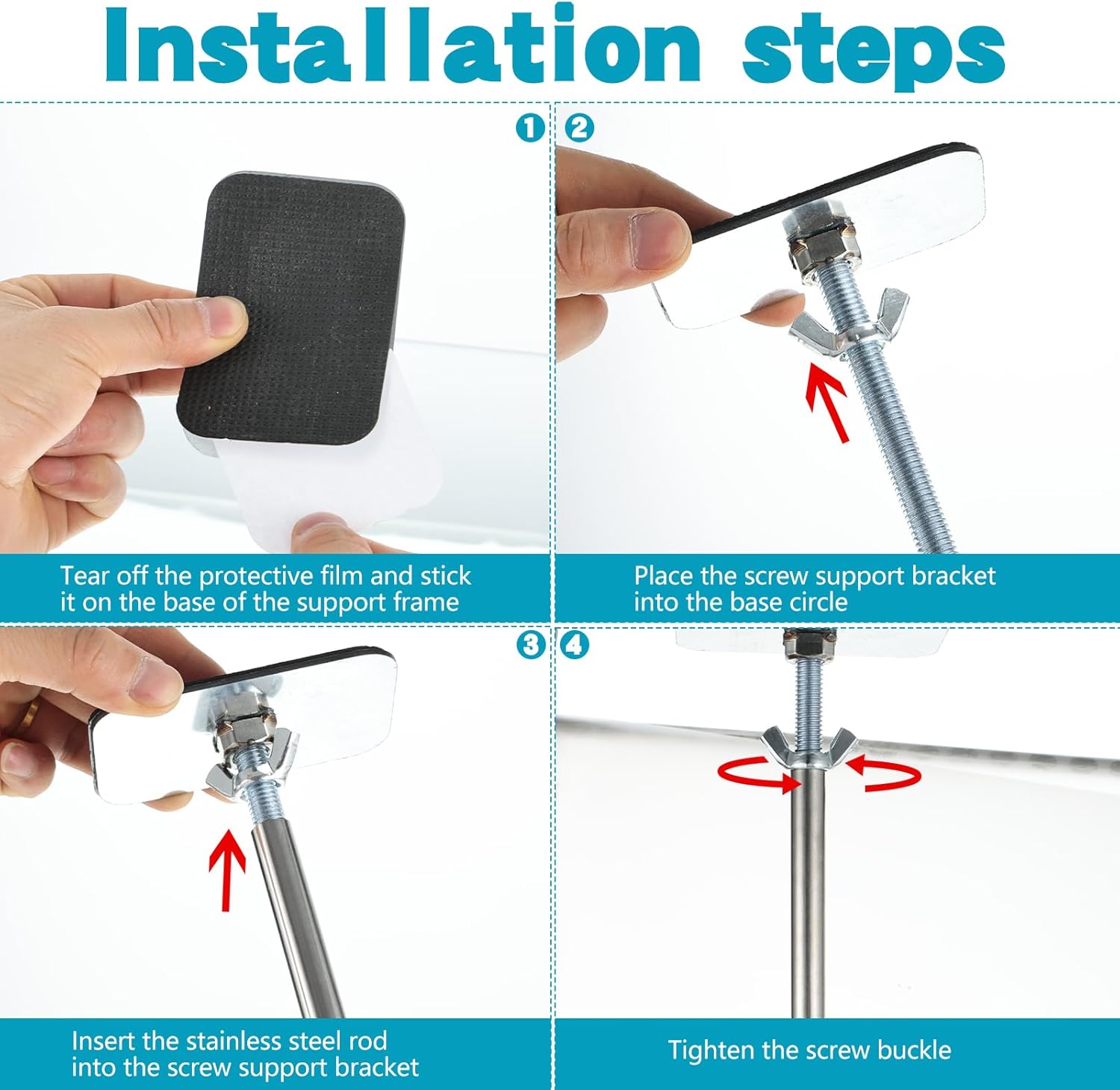 Installation steps

1

Tear off the protective film and stick it on the base of the support frame

2

Place the screw support bracket into the base circle

3

Insert the stainless steel rod into the screw support bracket

4

Tighten the screw buckle