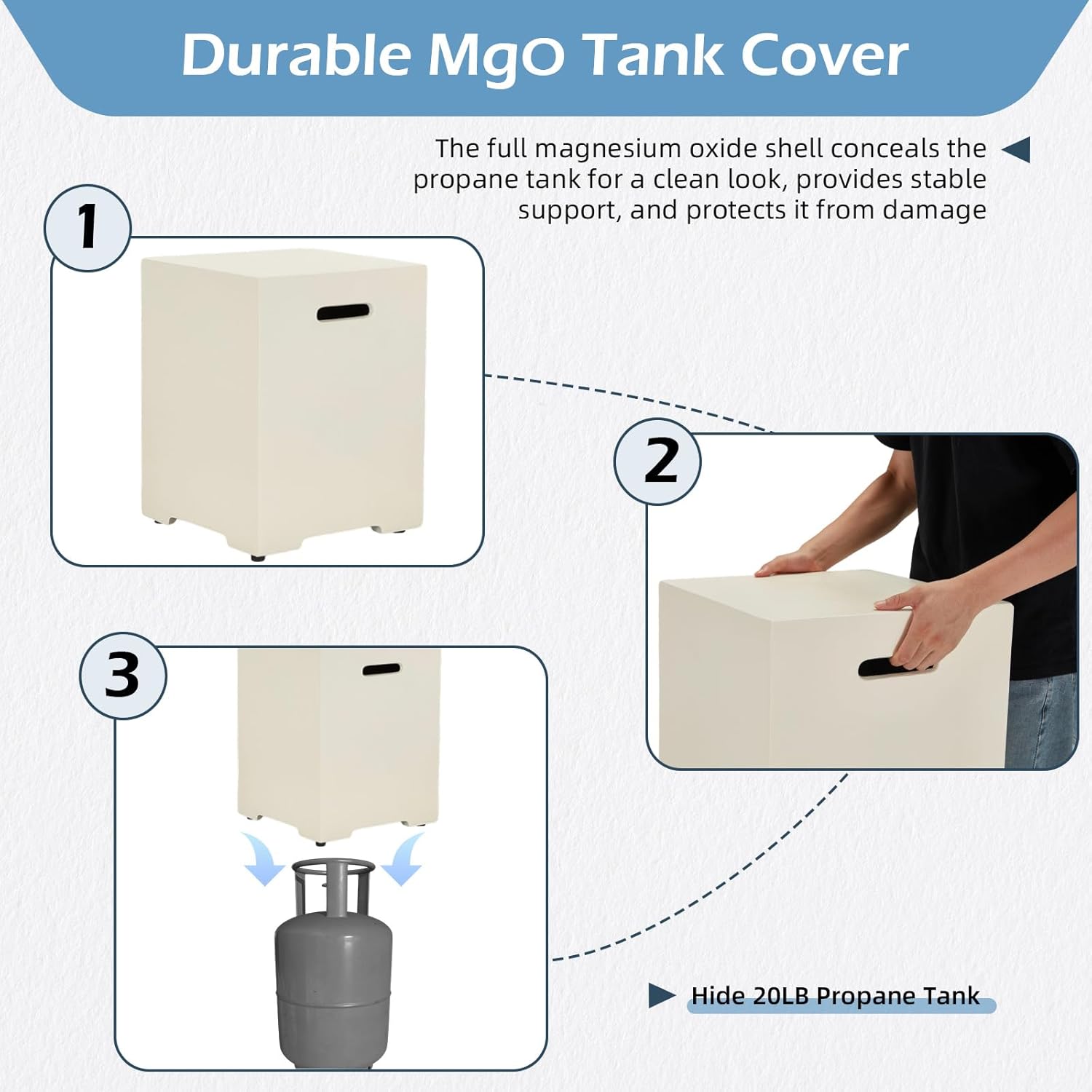 Durable MgO Tank Cover

The full magnesium oxide shell conceals the propane tank for a clean look, provides stable support, and protects it from damage

1

2

3

Hide 20LB Propane Tank