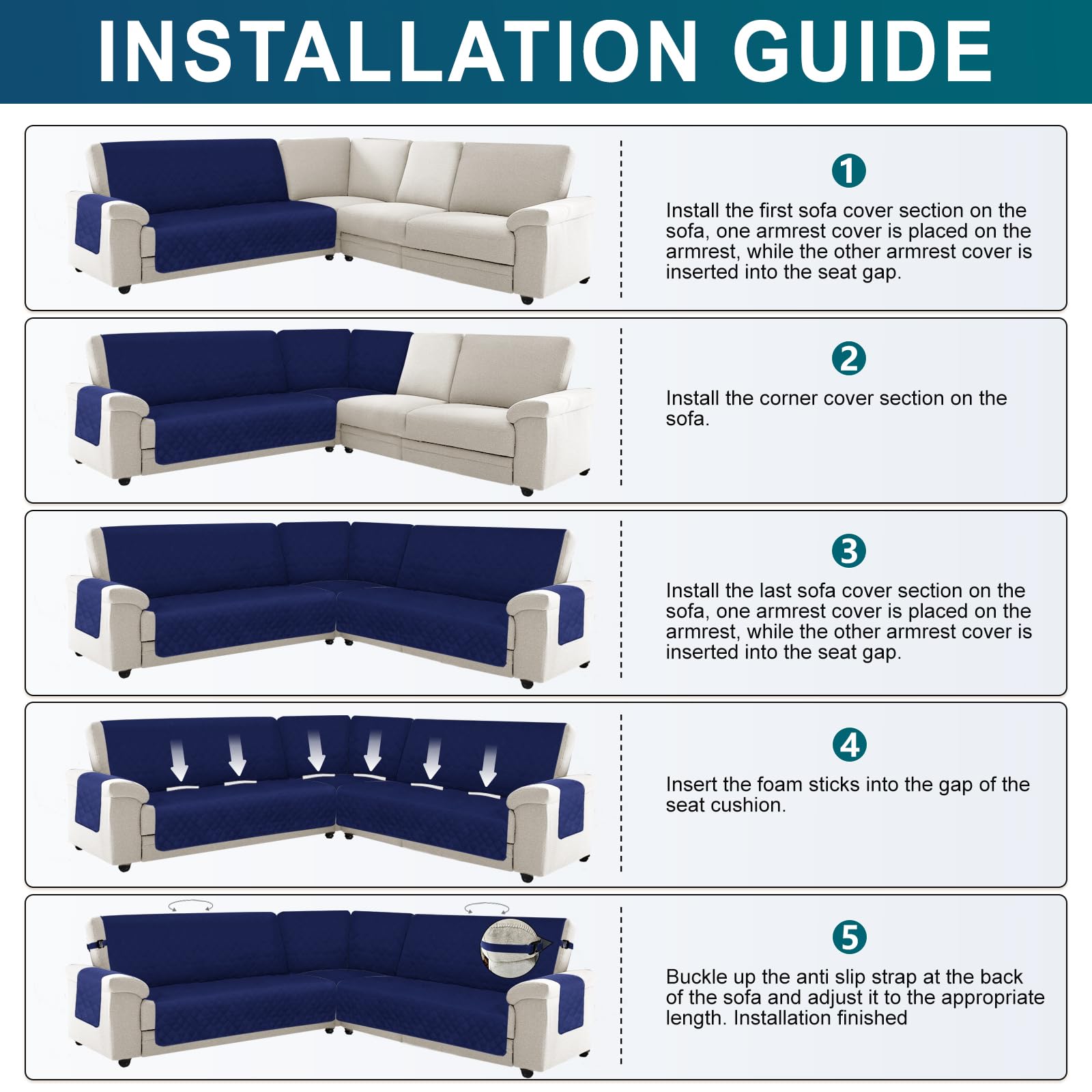 INSTALLATION GUIDE

1

Install the first sofa cover section on the sofa, one armrest cover is placed on the armrest, while the other armrest cover is inserted into the seat gap.

2

Install the corner cover section on the sofa.

3

Install the last sofa cover section on the sofa, one armrest cover is placed on the armrest, while the other armrest cover is inserted into the seat gap.

4

Insert the foam sticks into the gap of the seat cushion.

5

Buckle up the anti slip strap at the back of the sofa and adjust it to the appropriate length. Installation finished