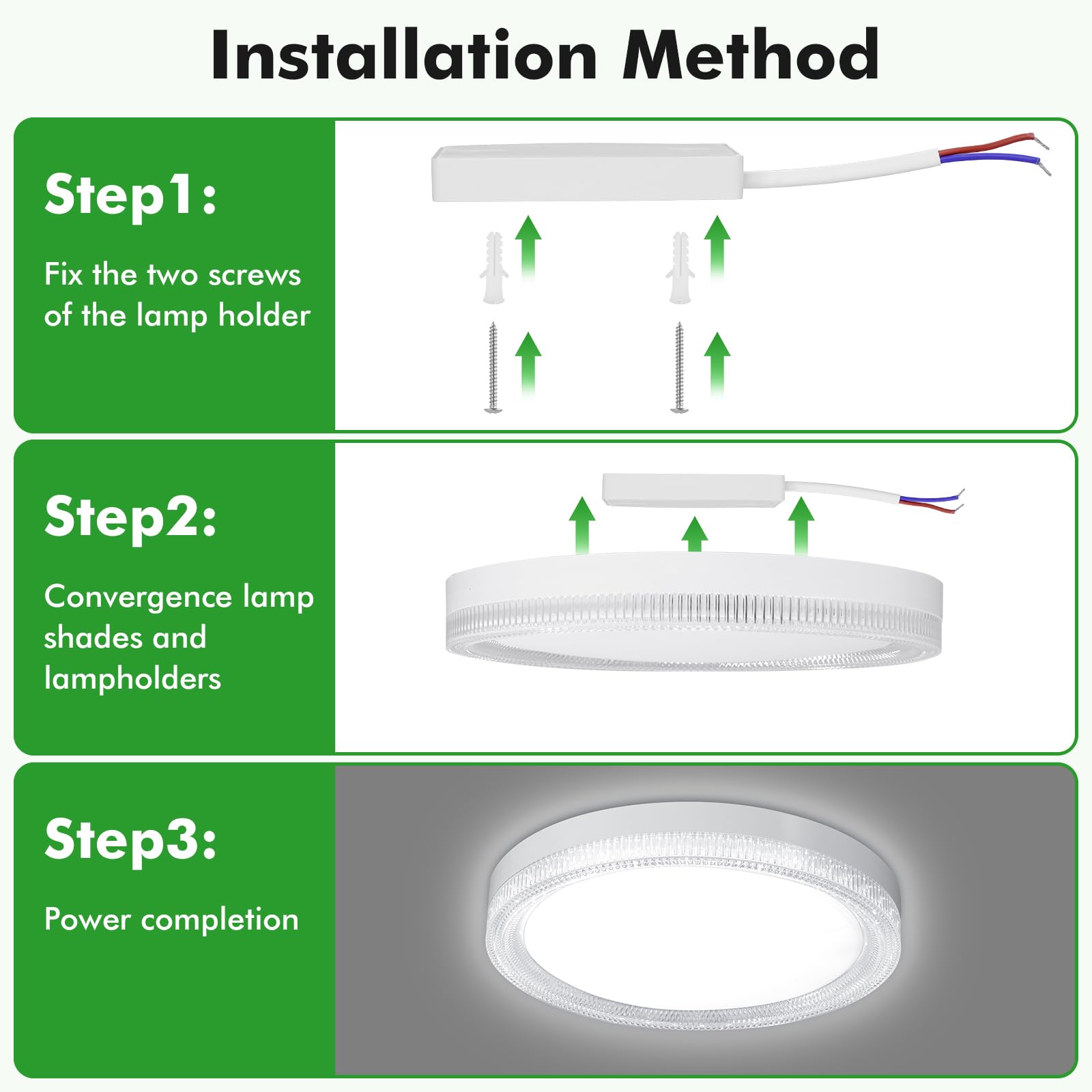 Installation Method

Step1:

Fix the two screws of the lamp holder

Step2:

Convergence lamp shades and lampholders

Step3:

Power completion