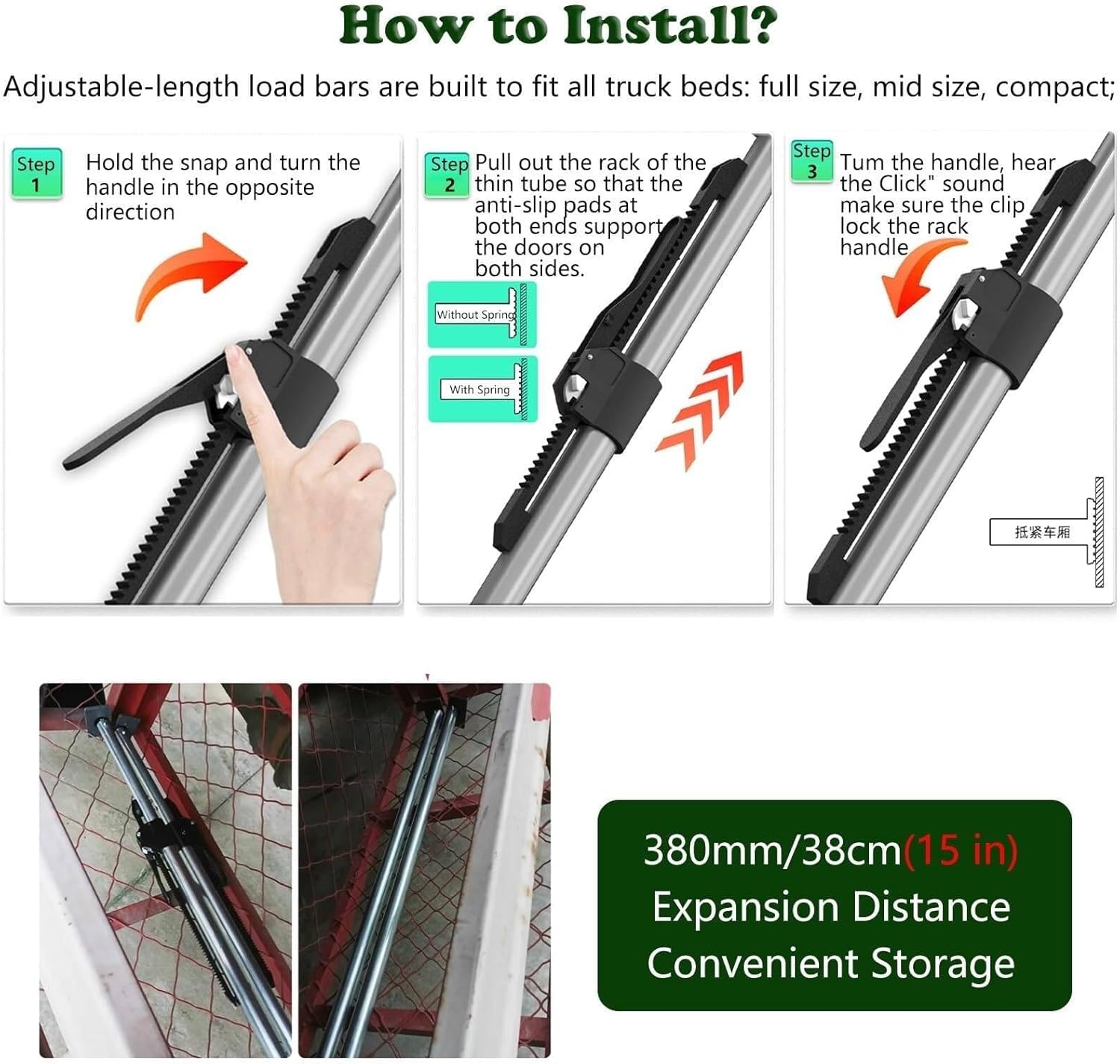 How to Install?

Adjustable-length load bars are built to fit all truck beds: full size, mid size, compact;

Step 1
Hold the snap and turn the handle in the opposite direction

Step 2
Pull out the rack of the thin tube so that the anti-slip pads at both ends support the doors on both sides.

Without Spring

With Spring

Step 3
Tum the handle, hear the Click" sound make sure the clip lock the rack handle

抵紧车厢

380mm/38cm(15 in)
Expansion Distance
Convenient Storage