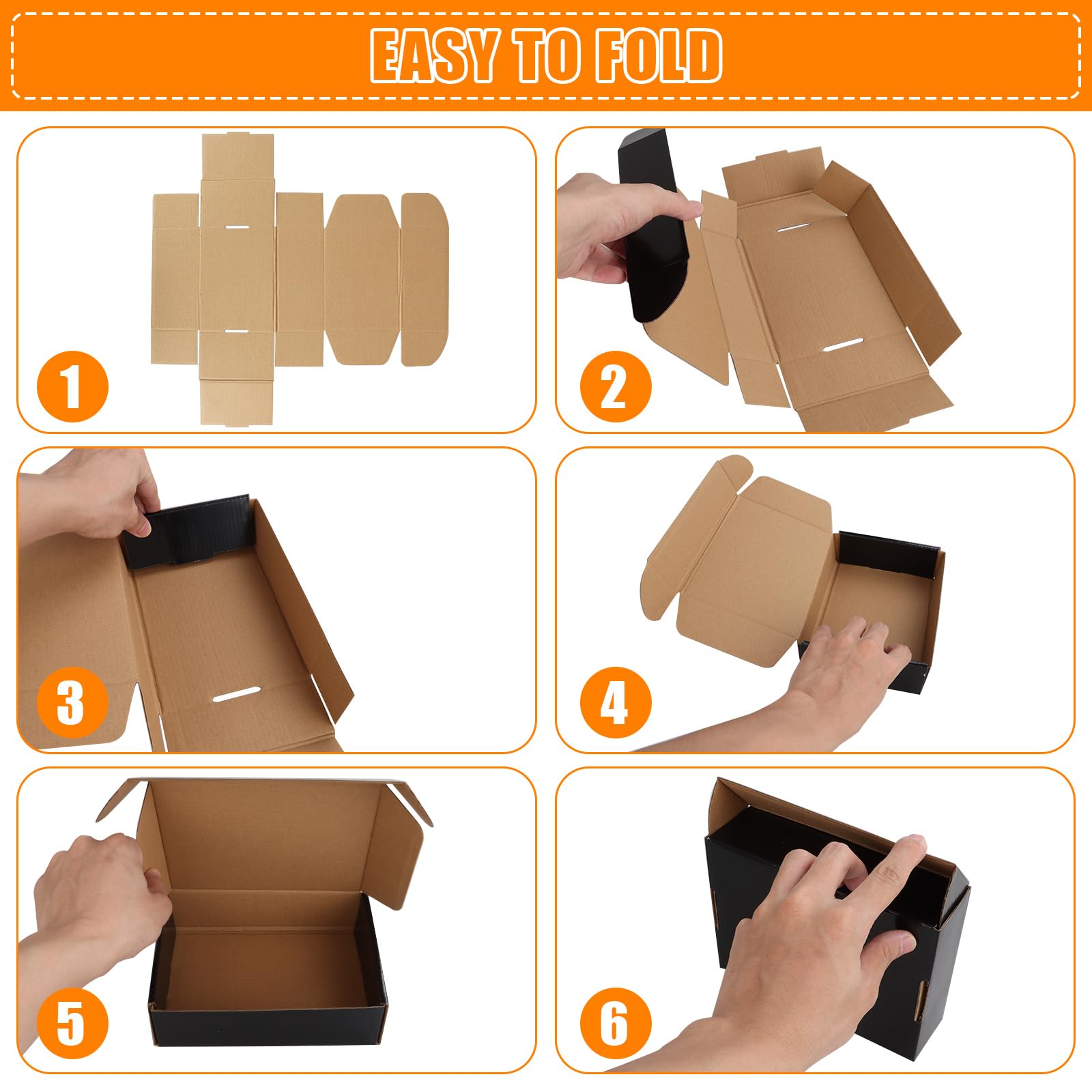 EASY TO FOLD

1

2

3

4

5

6