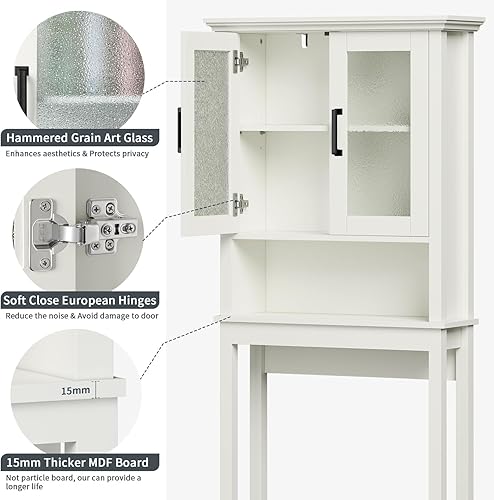 Hammered Grain Art Glass
Enhances aesthetics & Protects privacy

Soft Close European Hinges
Reduce the noise & Avoid damage to door

15mm

15mm Thicker MDF Board
Not particle board, our can provide a longer life