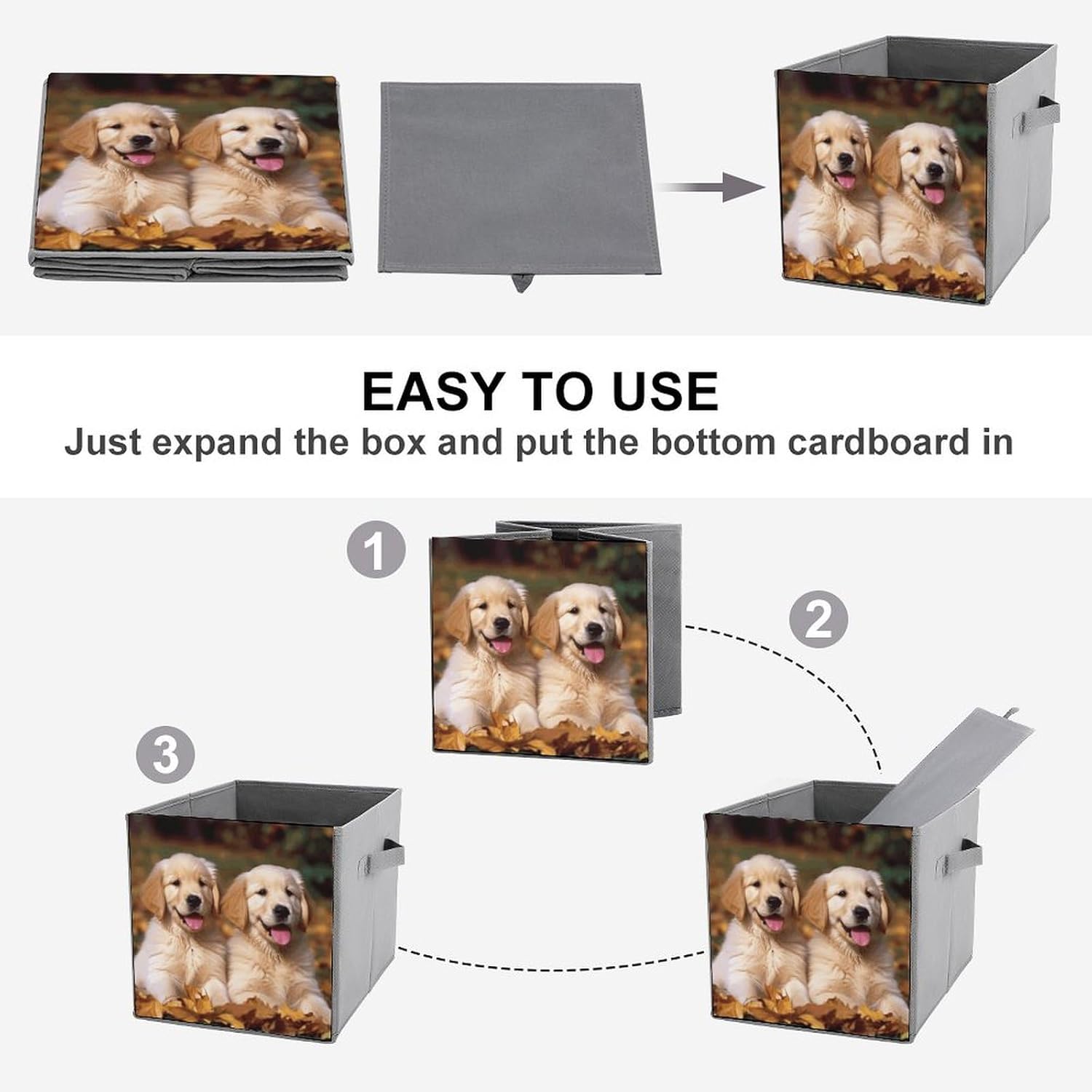 EASY TO USE
Just expand the box and put the bottom cardboard in

1

2

3