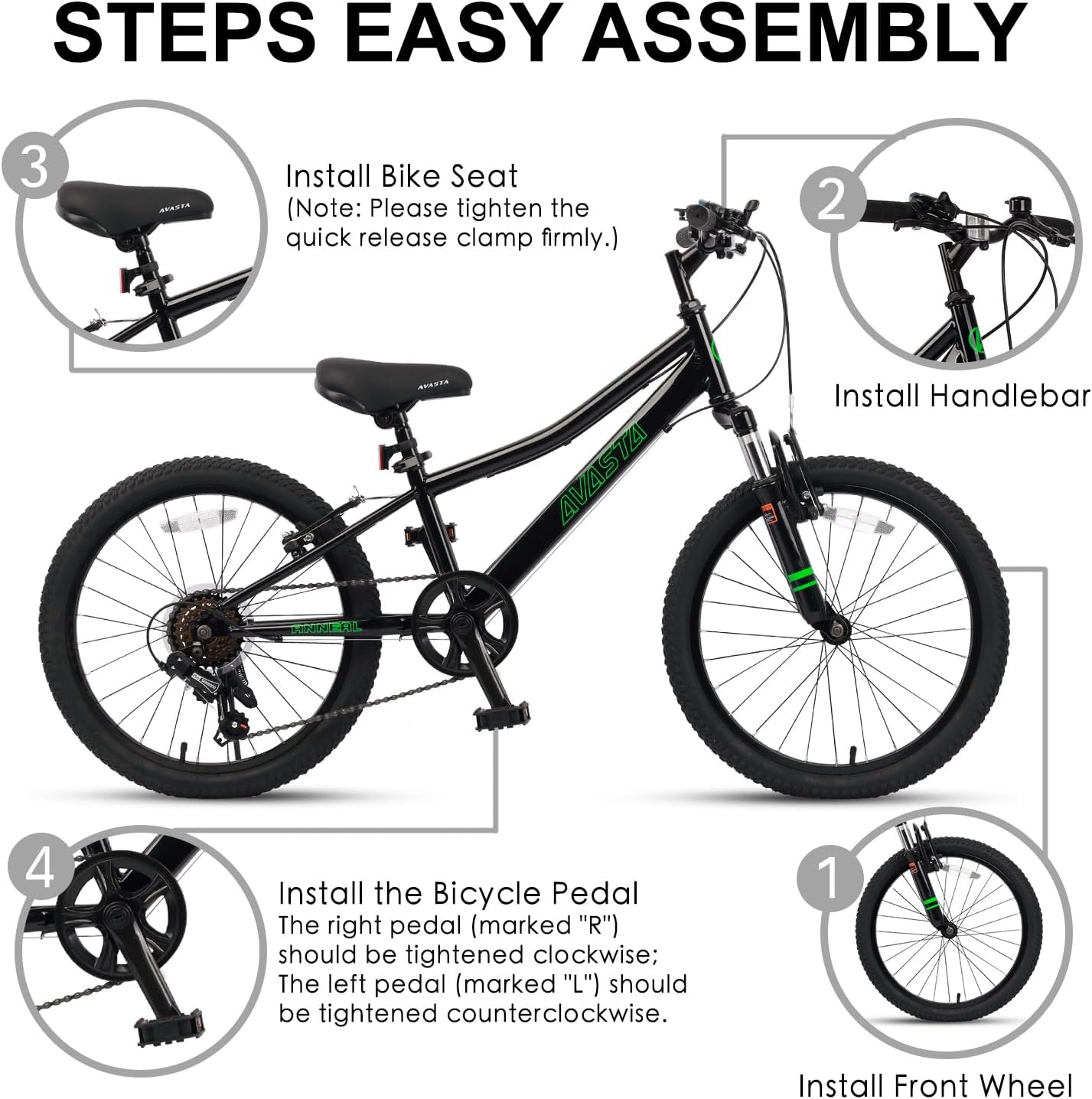 STEPS EASY ASSEMBLY

3

AVASTA

Install Bike Seat
(Note: Please tighten the quick release clamp firmly.)

2

Install Handlebar

AVASTA

AVASTA

ANNEAL

4

Install the Bicycle Pedal
The right pedal (marked "R") should be tightened clockwise;
The left pedal (marked "L") should be tightened counterclockwise.

1

Install Front Wheel