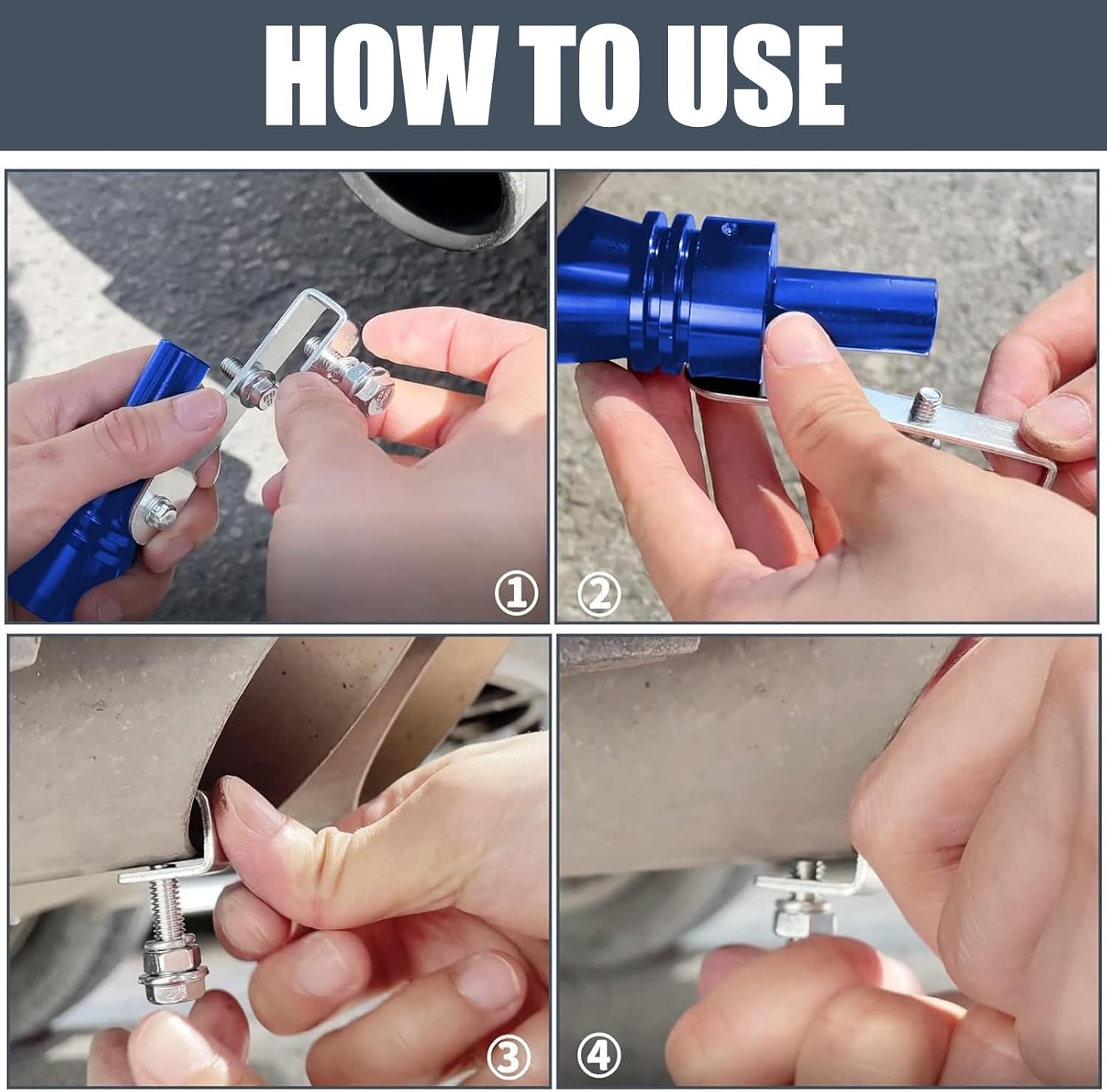 HOW TO USE

①

②

③

④