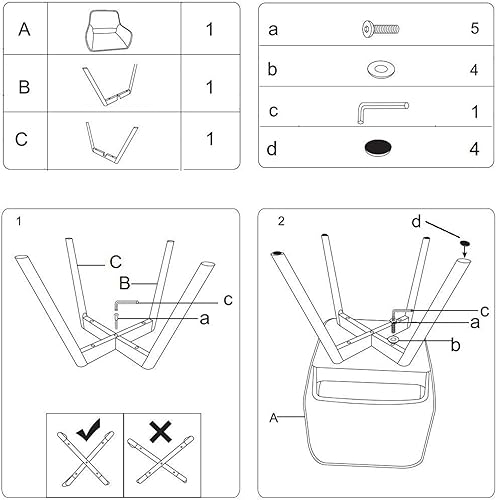 | A | | 1 |
|---|---|---|
| B | | 1 |
| C | | 1 |

| a | | 5 |
|---|---|---|
| b | | 4 |
| c | | 1 |
| d | | 4 |

1

C
B
c
a

2

d
c
a
b
A