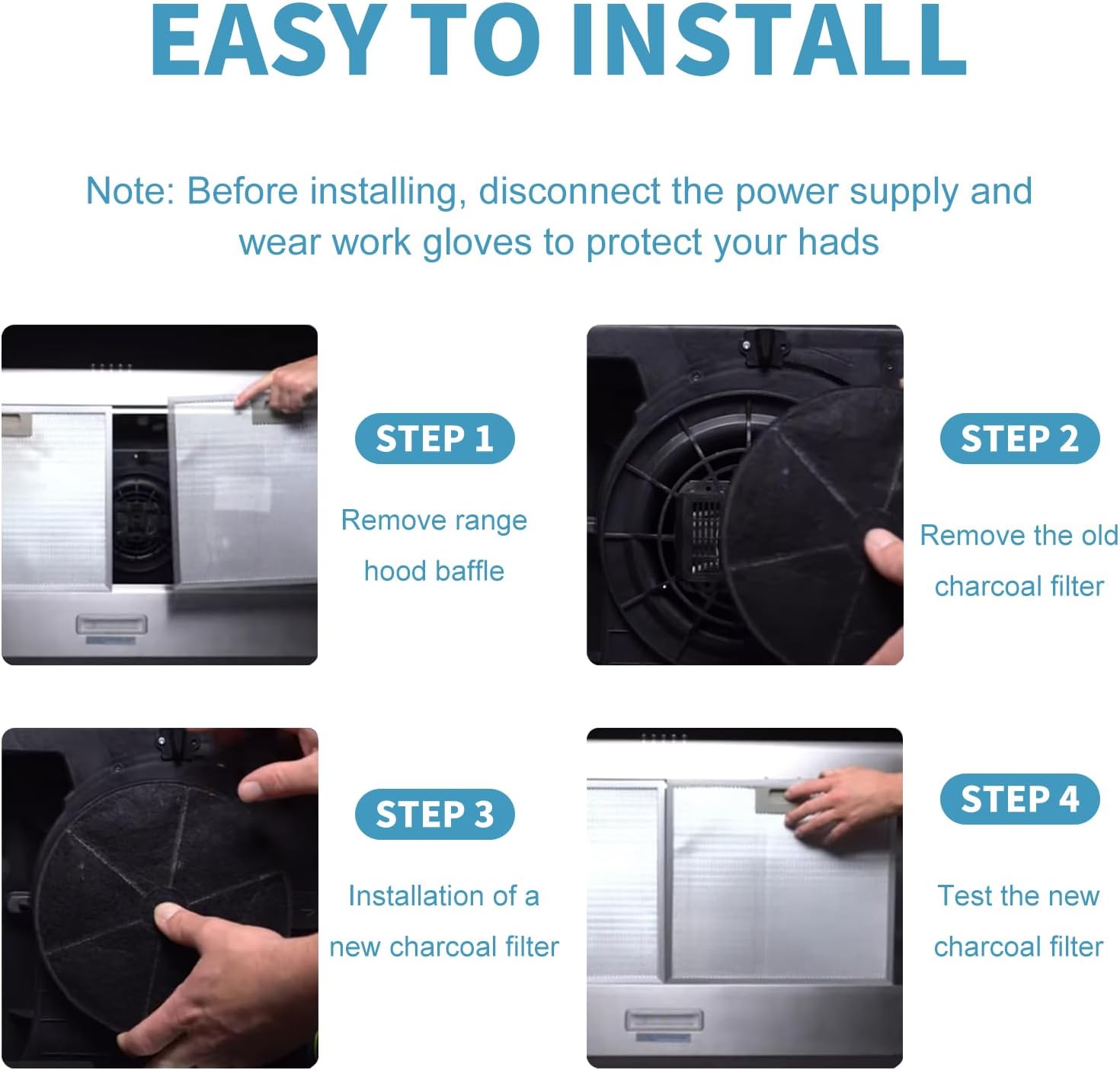 EASY TO INSTALL

Note: Before installing, disconnect the power supply and wear work gloves to protect your hads

STEP 1

Remove range hood baffle

STEP 2

Remove the old charcoal filter

STEP 3

Installation of a new charcoal filter

STEP 4

Test the new charcoal filter