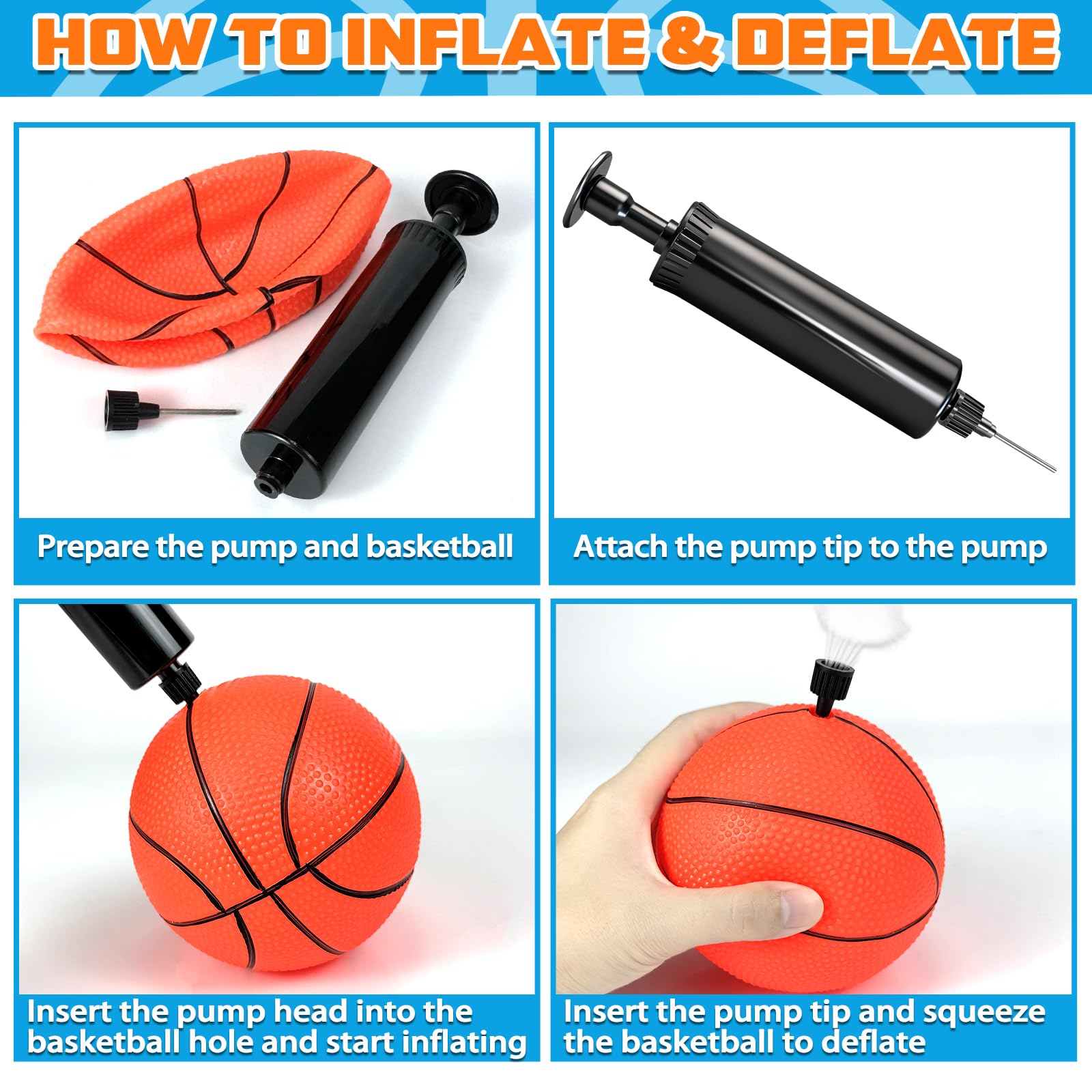 HOW TO INFLATE & DEFLATE

Prepare the pump and basketball

Attach the pump tip to the pump

Insert the pump head into the basketball hole and start inflating

Insert the pump tip and squeeze the basketball to deflate