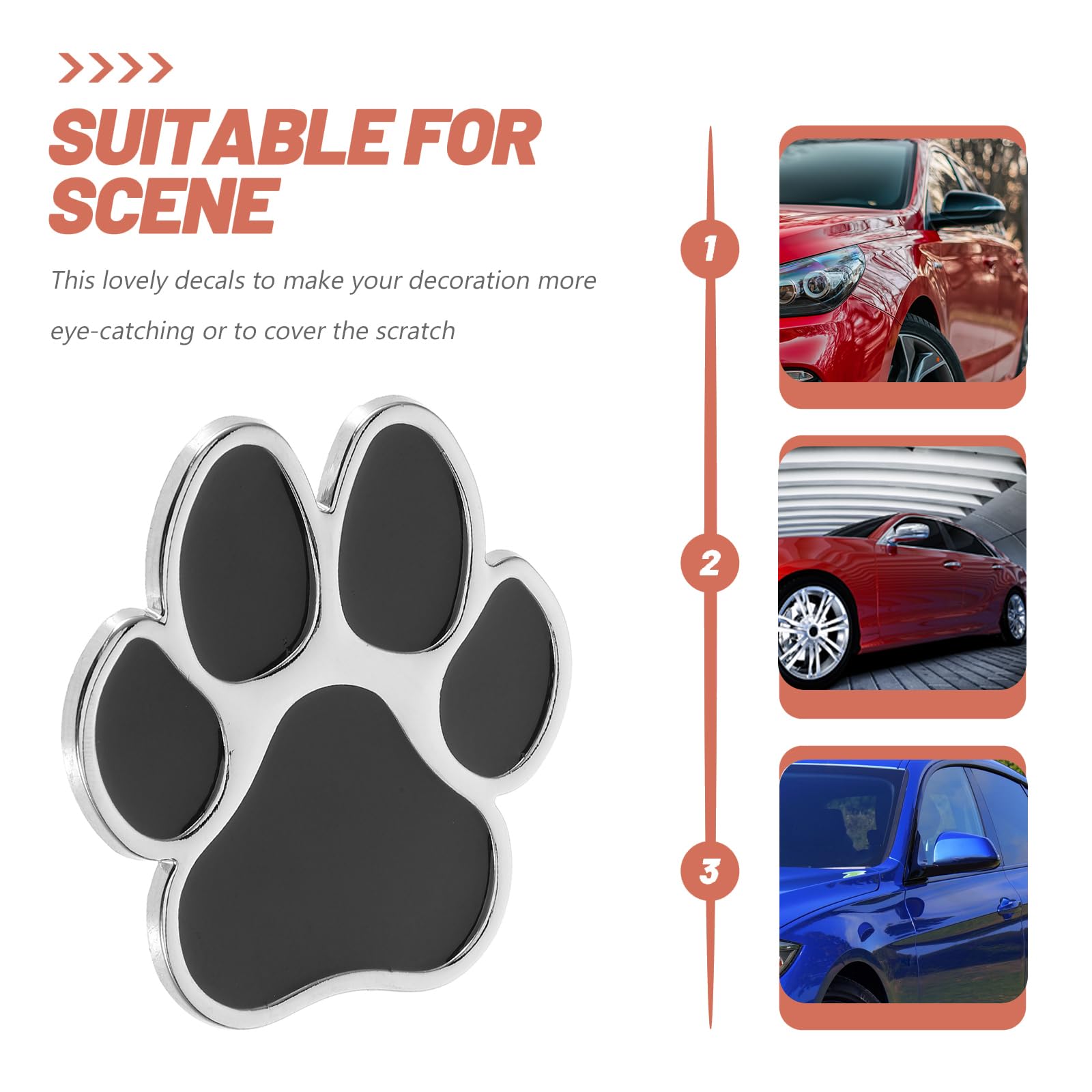 SUITABLE FOR SCENE

This lovely decals to make your decoration more eye-catching or to cover the scratch

1

2

3