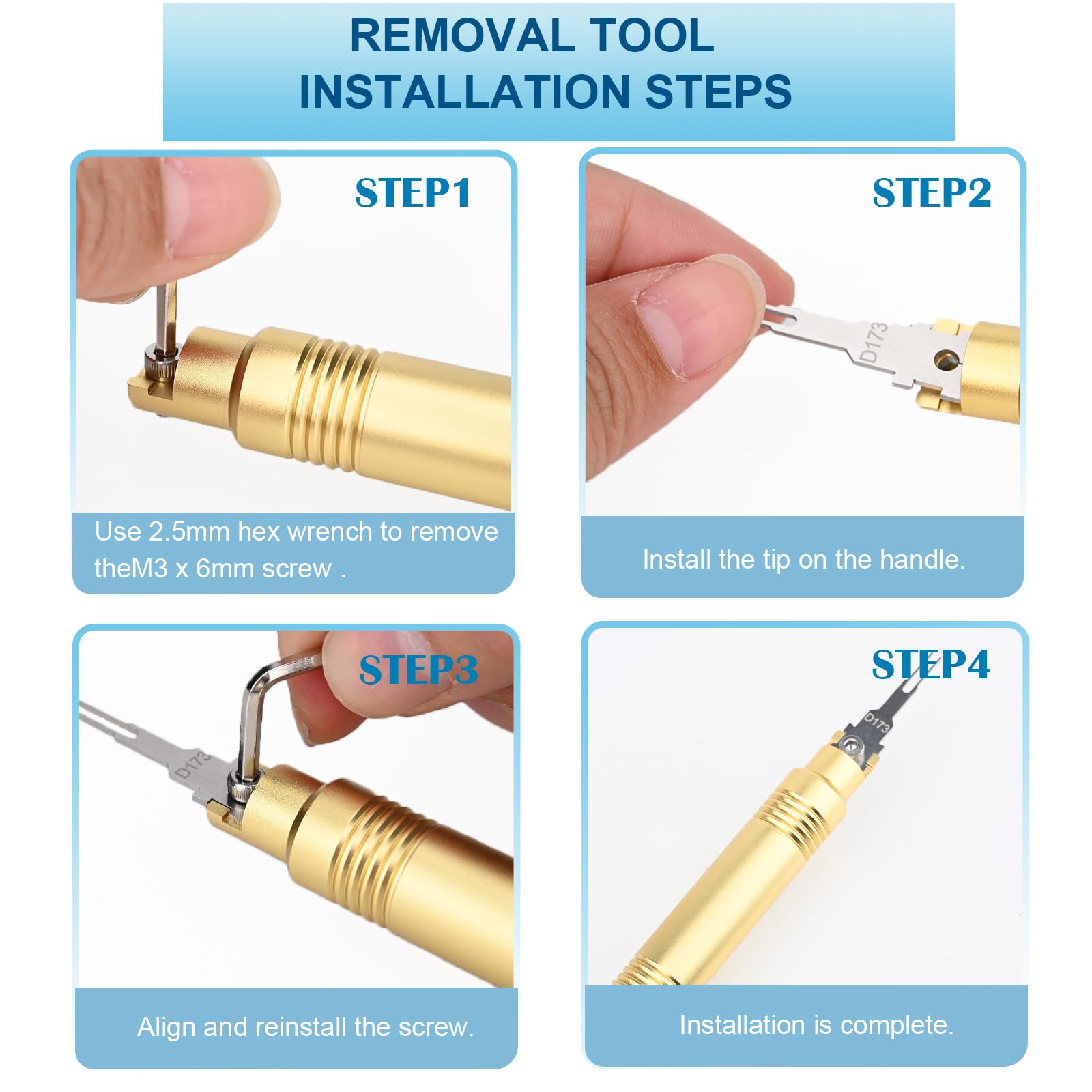 REMOVAL TOOL
INSTALLATION STEPS

STEP1

Use 2.5mm hex wrench to remove theM3 x 6mm screw .

STEP2

D173

Install the tip on the handle.

STEP3

D173

Align and reinstall the screw.

STEP4

D173

Installation is complete.