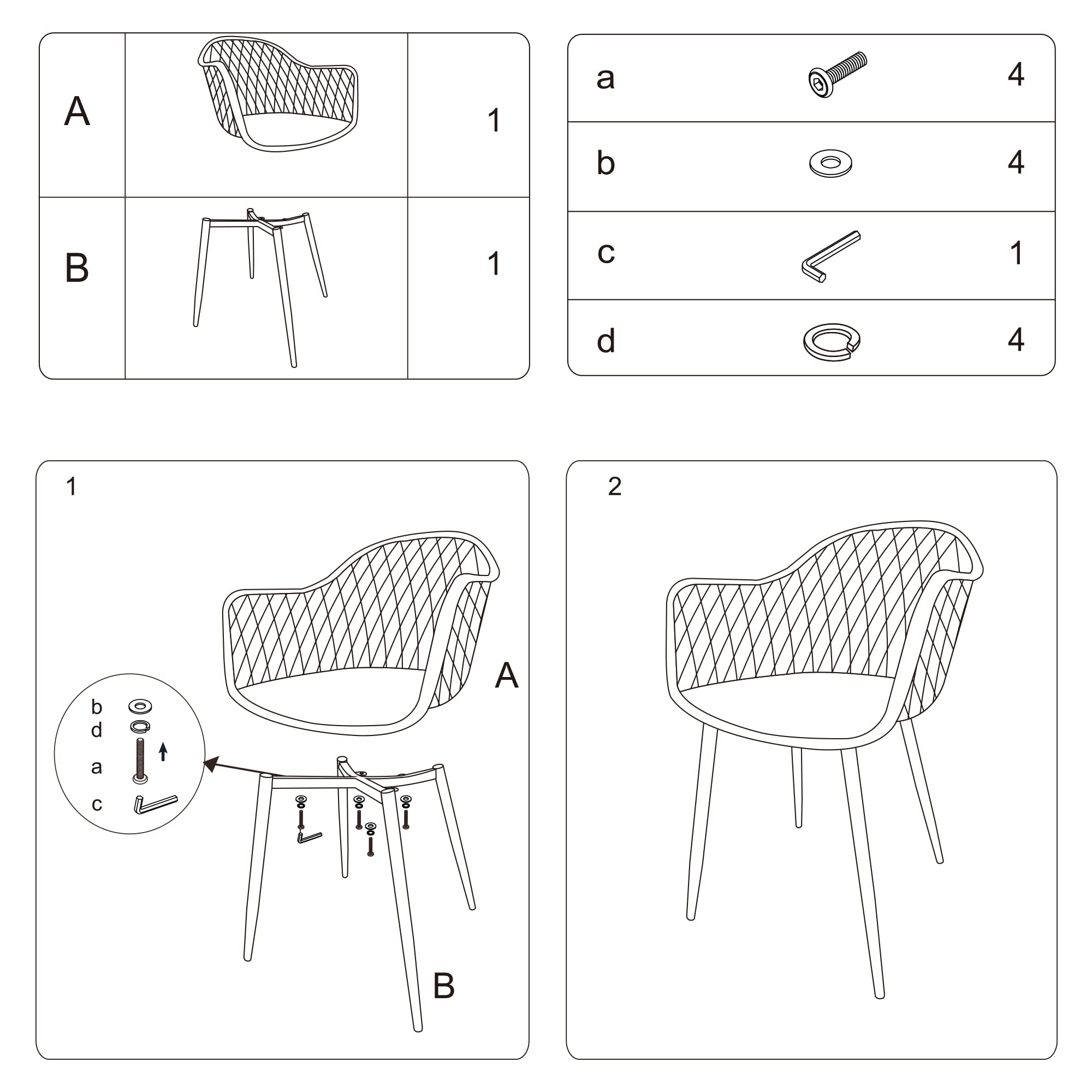 | A | | 1 |
|---|---|---|
| B | | 1 |

| a | | 4 |
|---|---|---|
| b | | 4 |
| c | | 1 |
| d | | 4 |

1

b
d
a
c

A

B

2