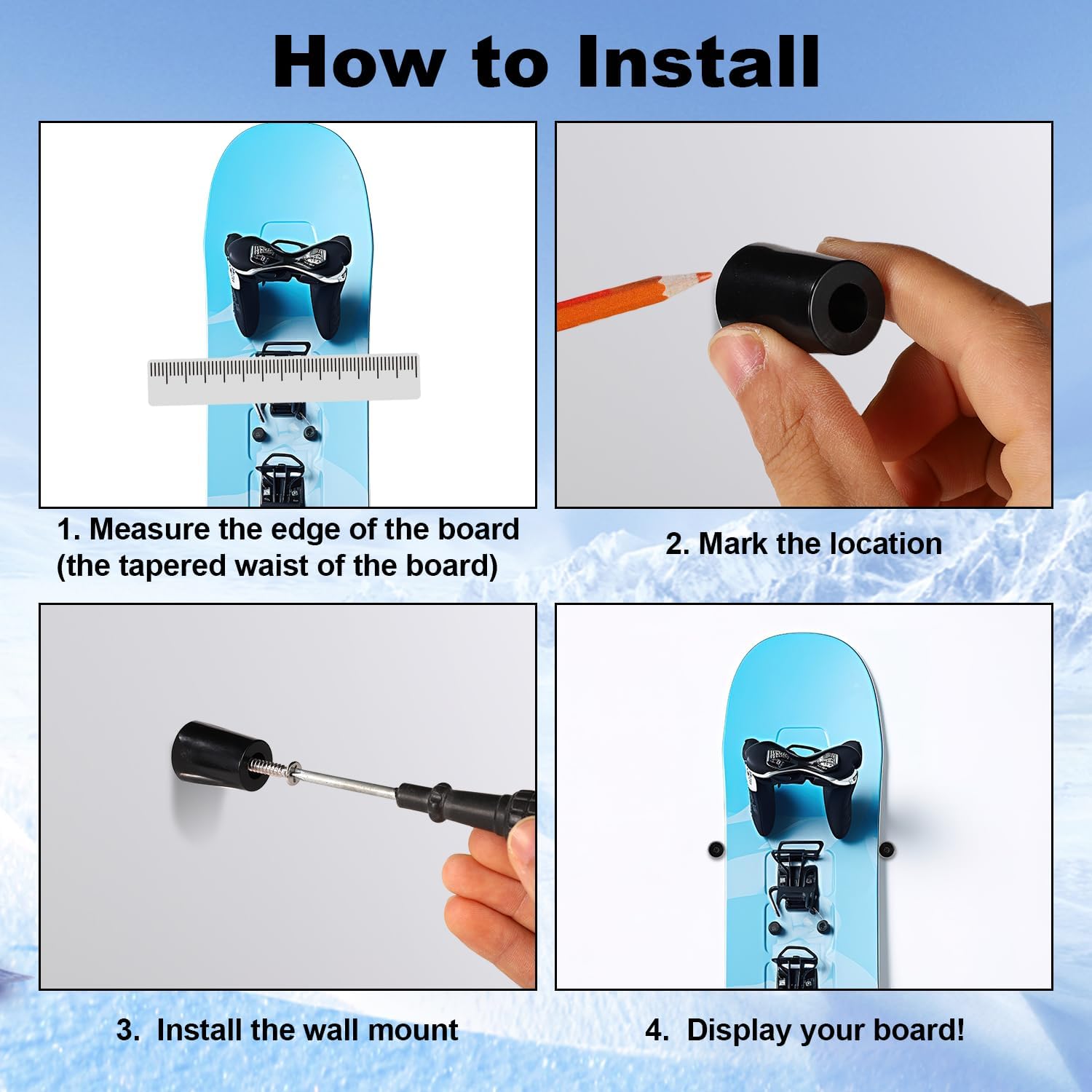 How to Install

1. Measure the edge of the board (the tapered waist of the board)

2. Mark the location

3. Install the wall mount

4. Display your board!