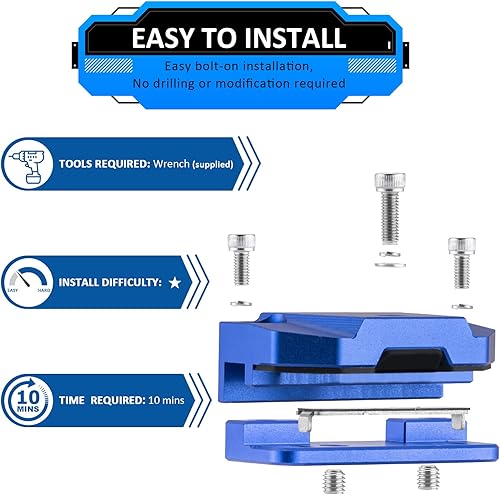 EASY TO INSTALL

Easy bolt-on installation,
No drilling or modification required

TOOLS REQUIRED: Wrench (supplied)

EASY HARD

INSTALL DIFFICULTY: ★

10 MINS

TIME REQUIRED: 10 mins