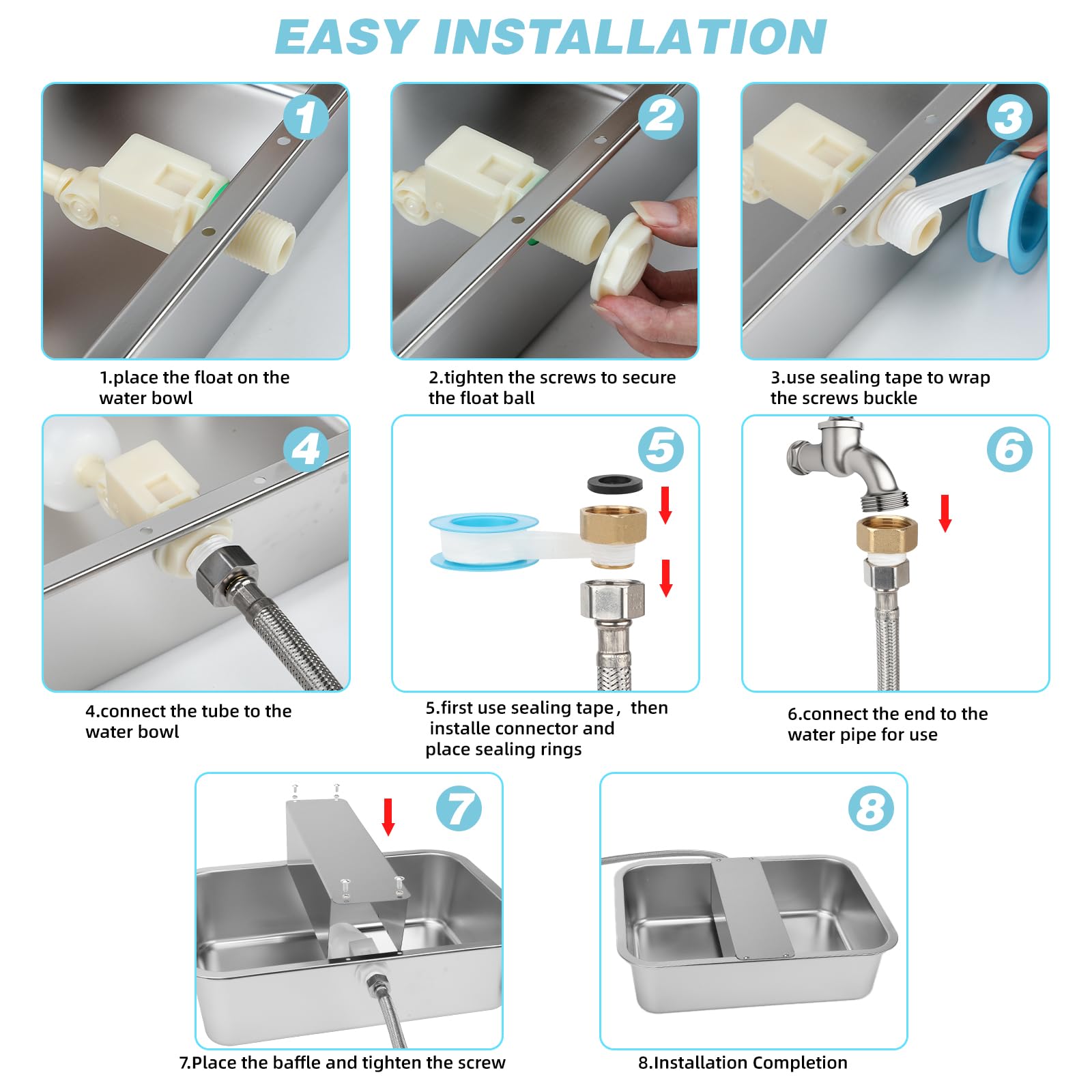 EASY INSTALLATION

1

1.place the float on the water bowl

2

2.tighten the screws to secure the float ball

3

3.use sealing tape to wrap the screws buckle

4

4.connect the tube to the water bowl

5

5.first use sealing tape， then installe connector and place sealing rings

6

6.connect the end to the water pipe for use

7

7.Place the baffle and tighten the screw

8

8.Installation Completion